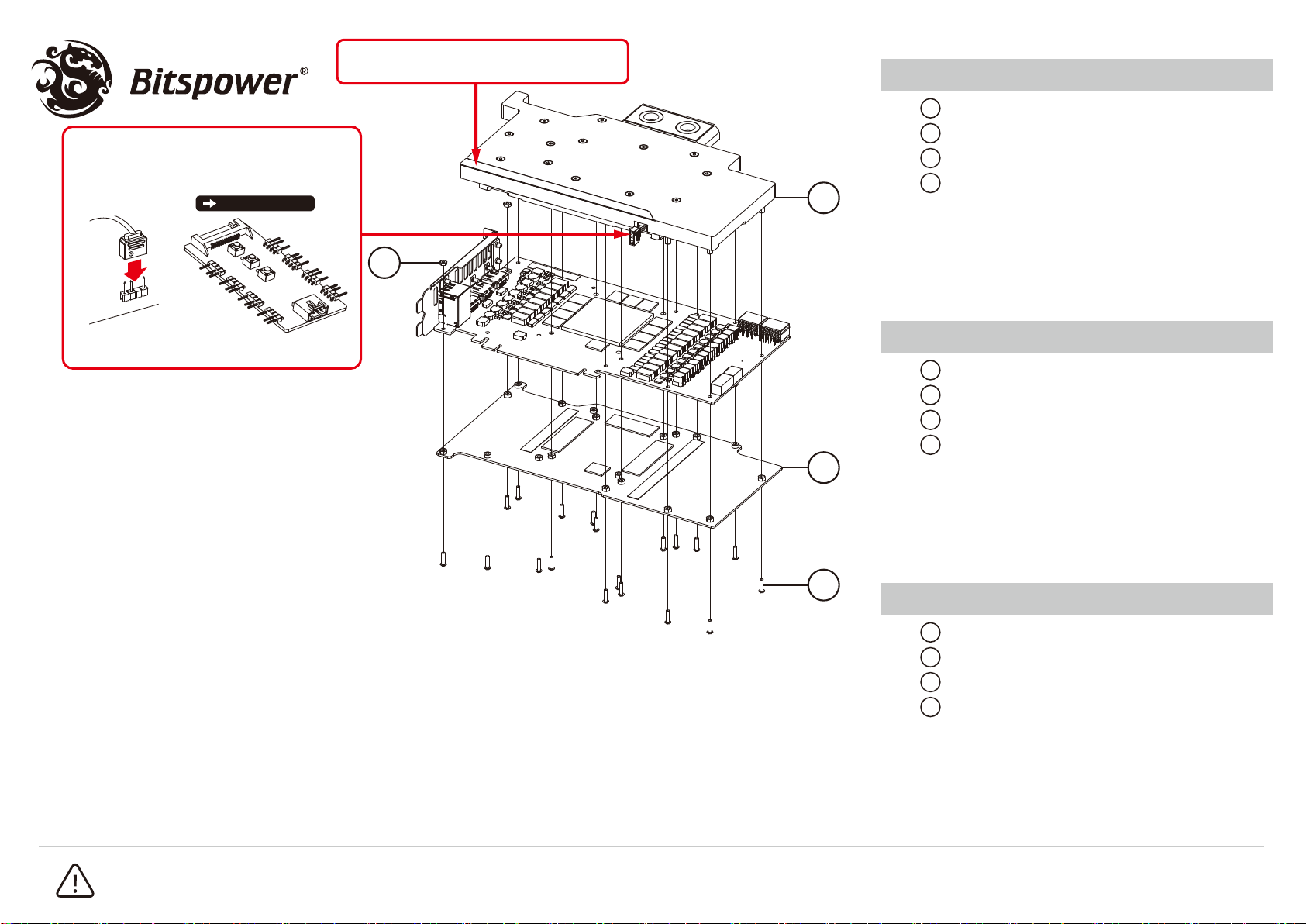 Bitspower®