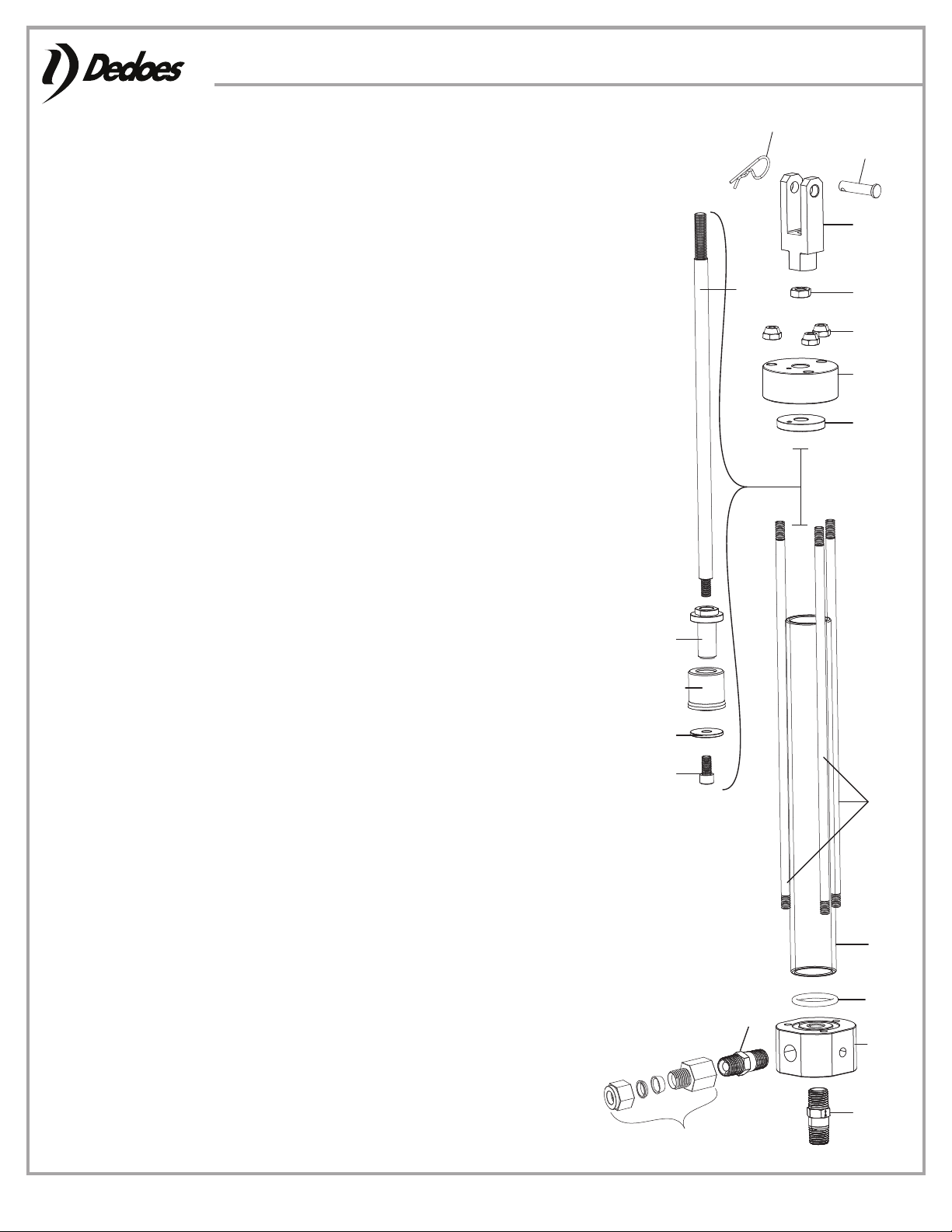 Dedoes