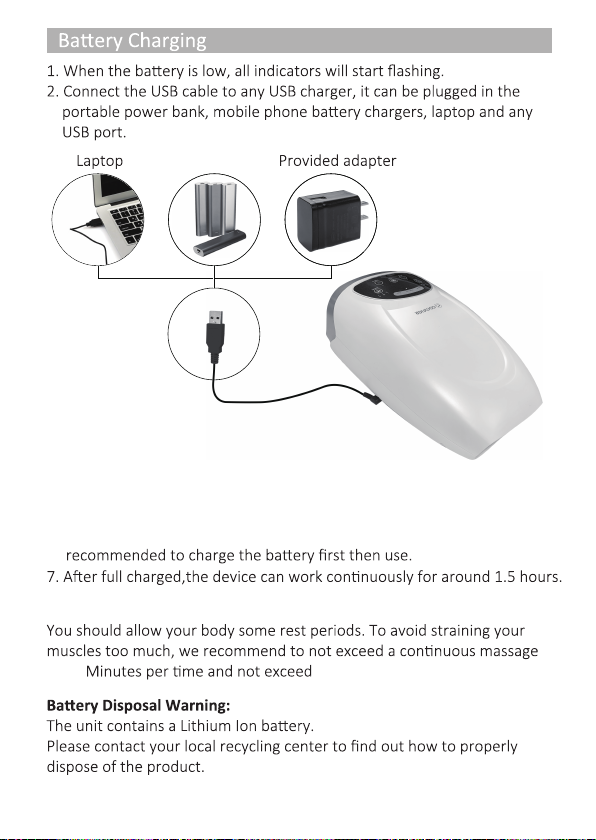 Battery Charging

1. When the battery is low, all indicators will start flashing.
2. Connect the USB cable to any USB charger, it can be plugged in the portable power bank, mobile phone battery chargers, laptop and any USB port.

Laptop

Provided adapter

recommended to charge the battery first then use.
7. After full charged,the device can work continuously for around 1.5 hours.

You should allow your body some rest periods. To avoid straining your muscles too much, we recommend to not exceed a continuous massage Minutes per time and not exceed

Battery Disposal Warning:
The unit contains a Lithium Ion battery.
Please contact your local recycling center to find out how to properly dispose of the product.