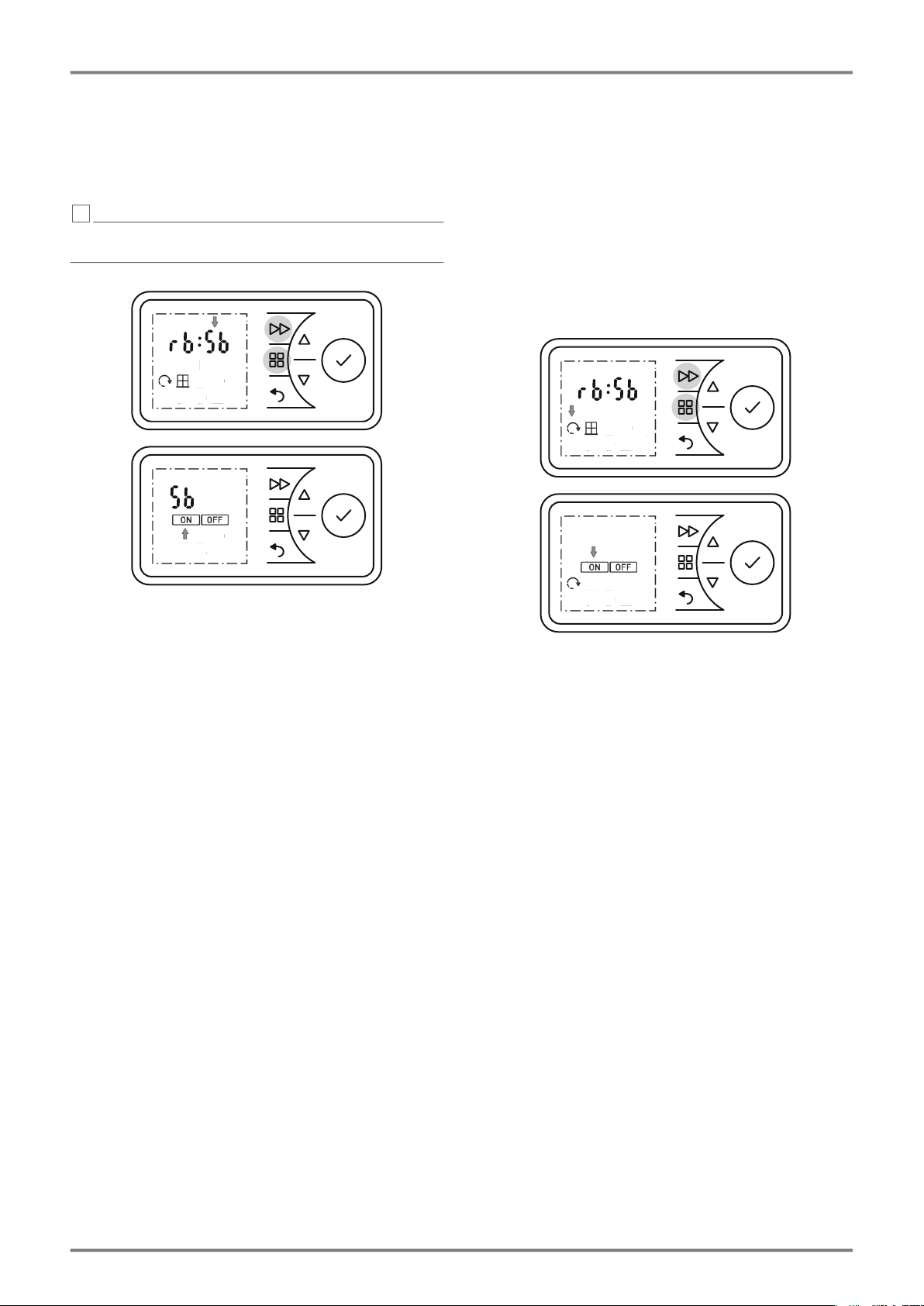 rb:Sb

Sb
ON OFF

rb:Sb

ON OFF