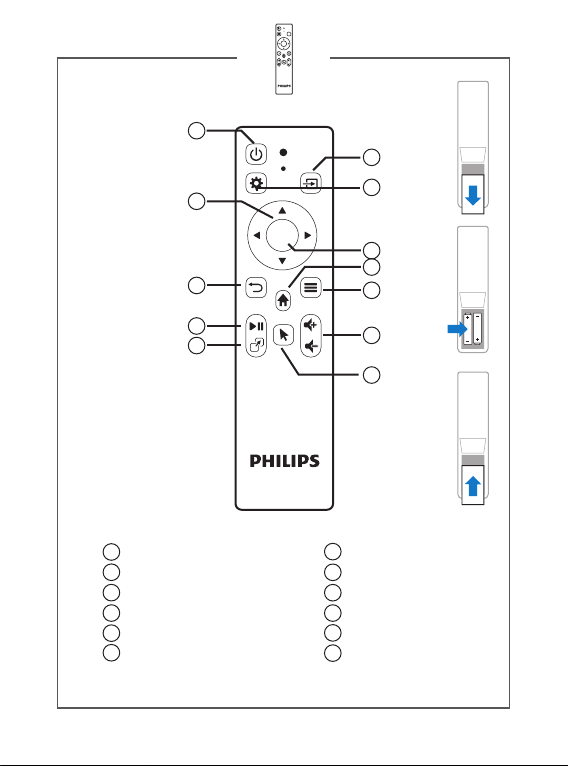 PHILIPS

PHILIPS