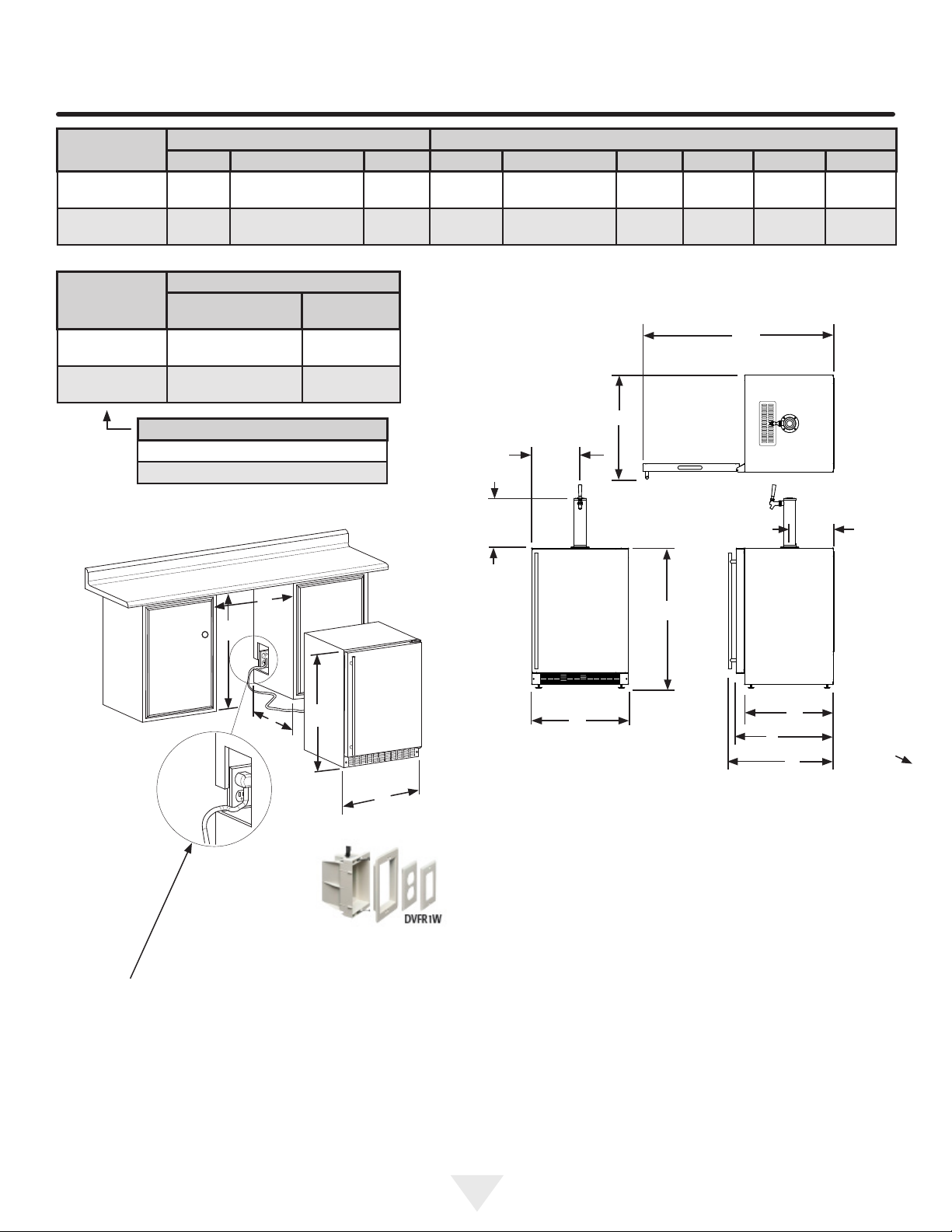 DVFR1W