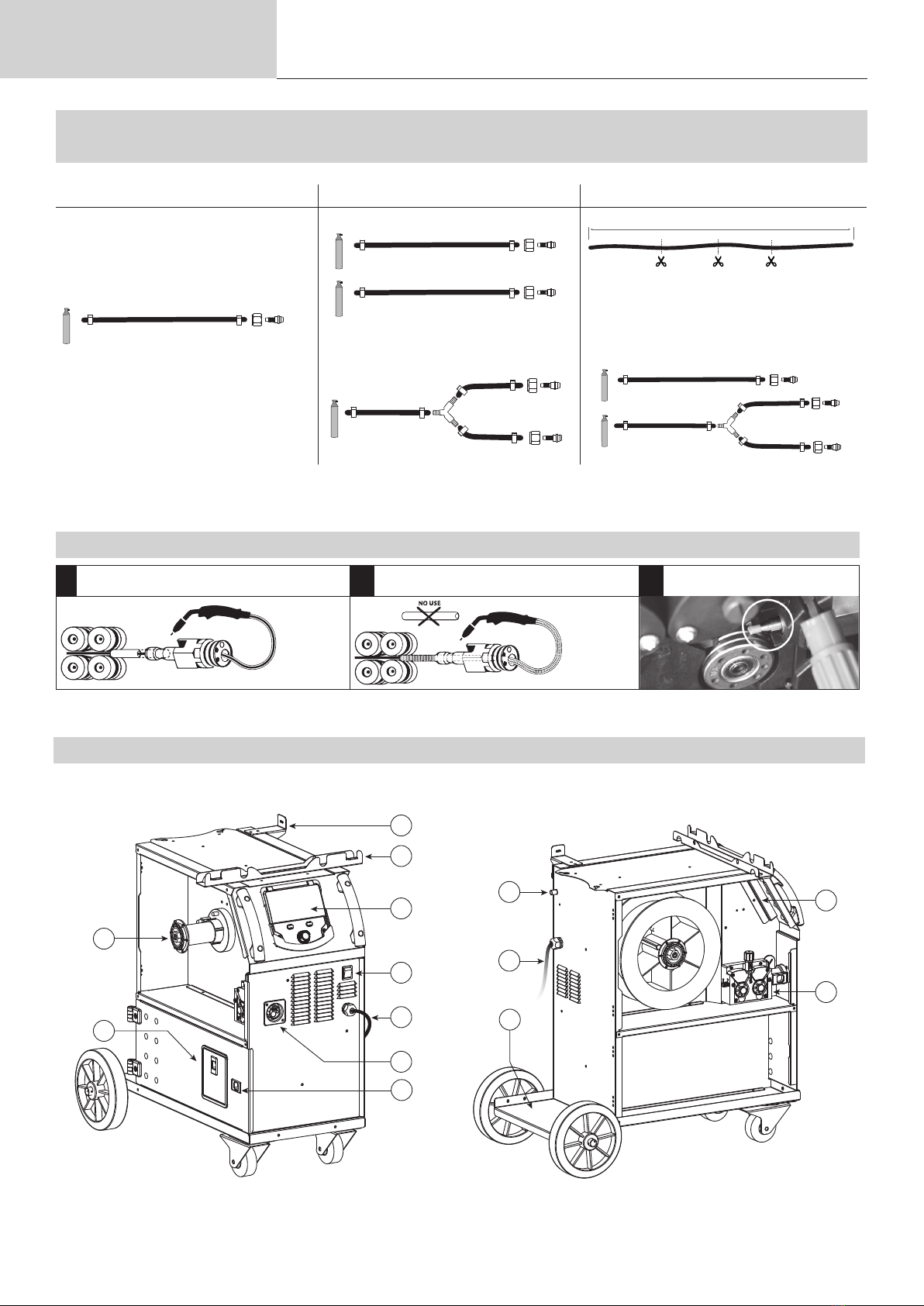 NO USE