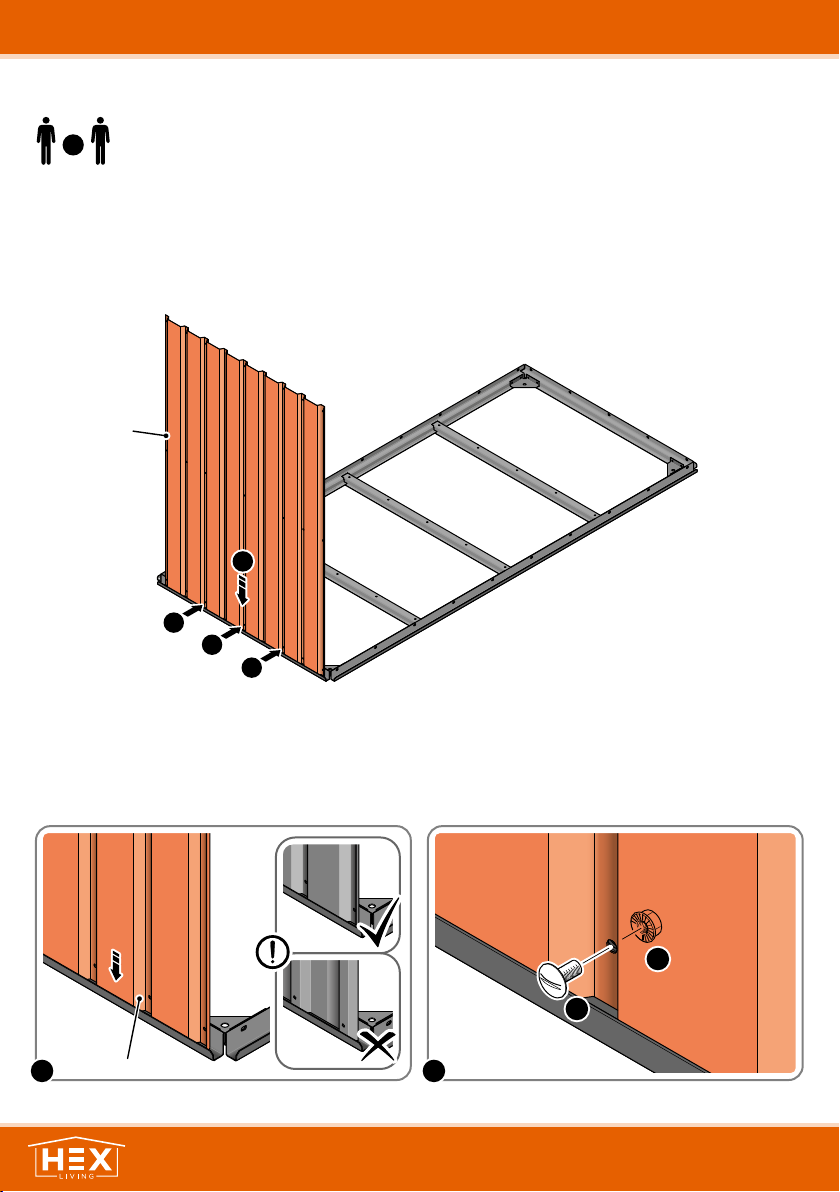 HEX
LIVING