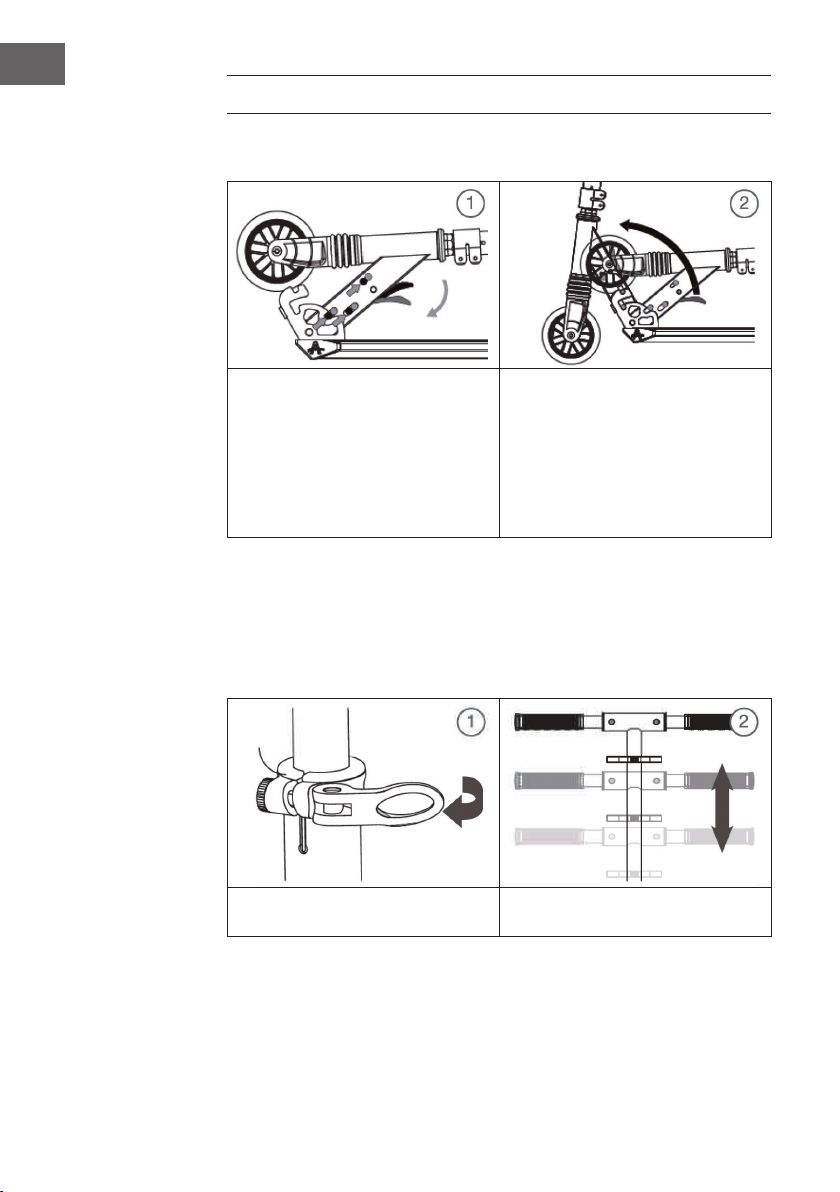 1

2

1

2