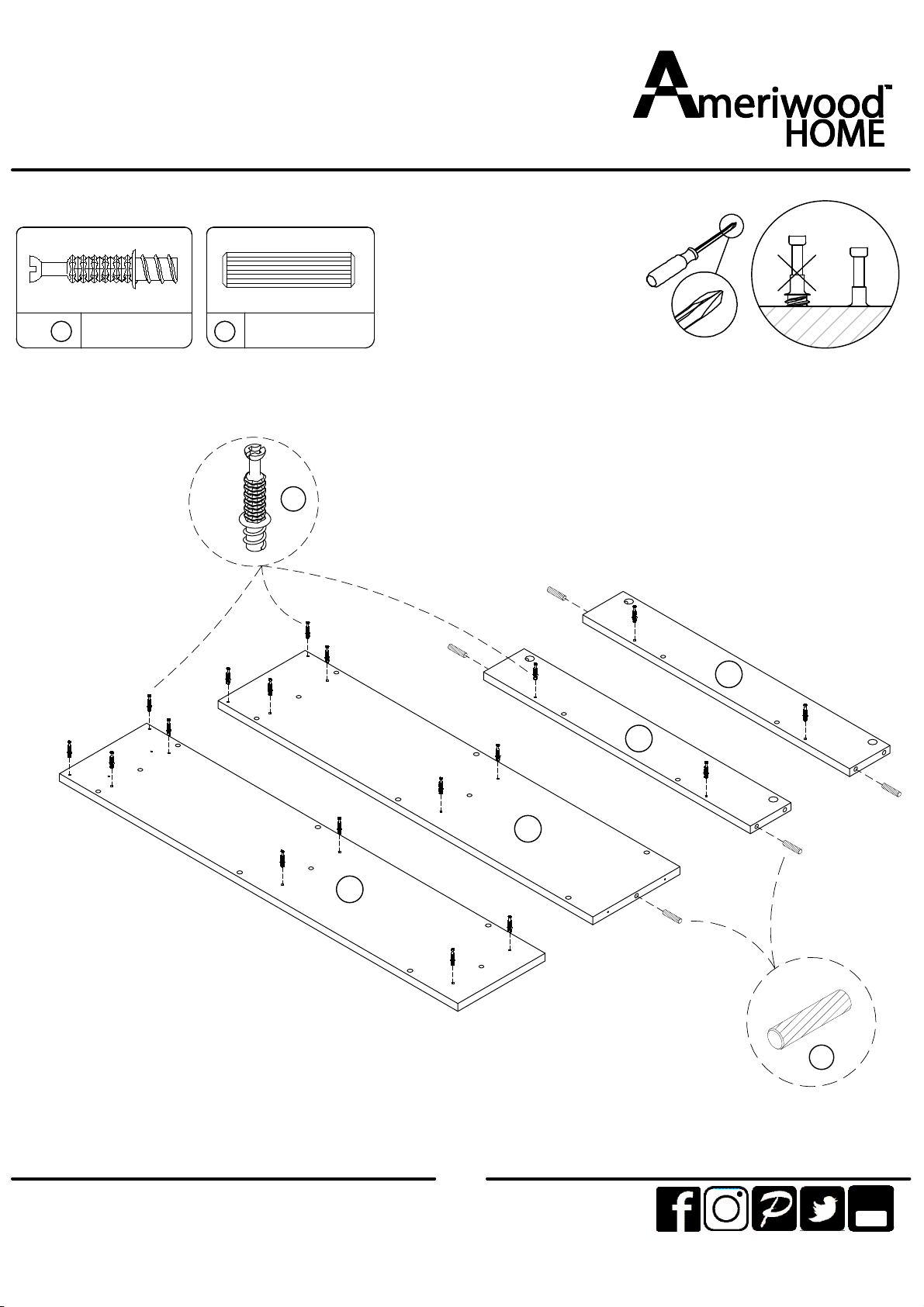 Ameriwood™ HOME