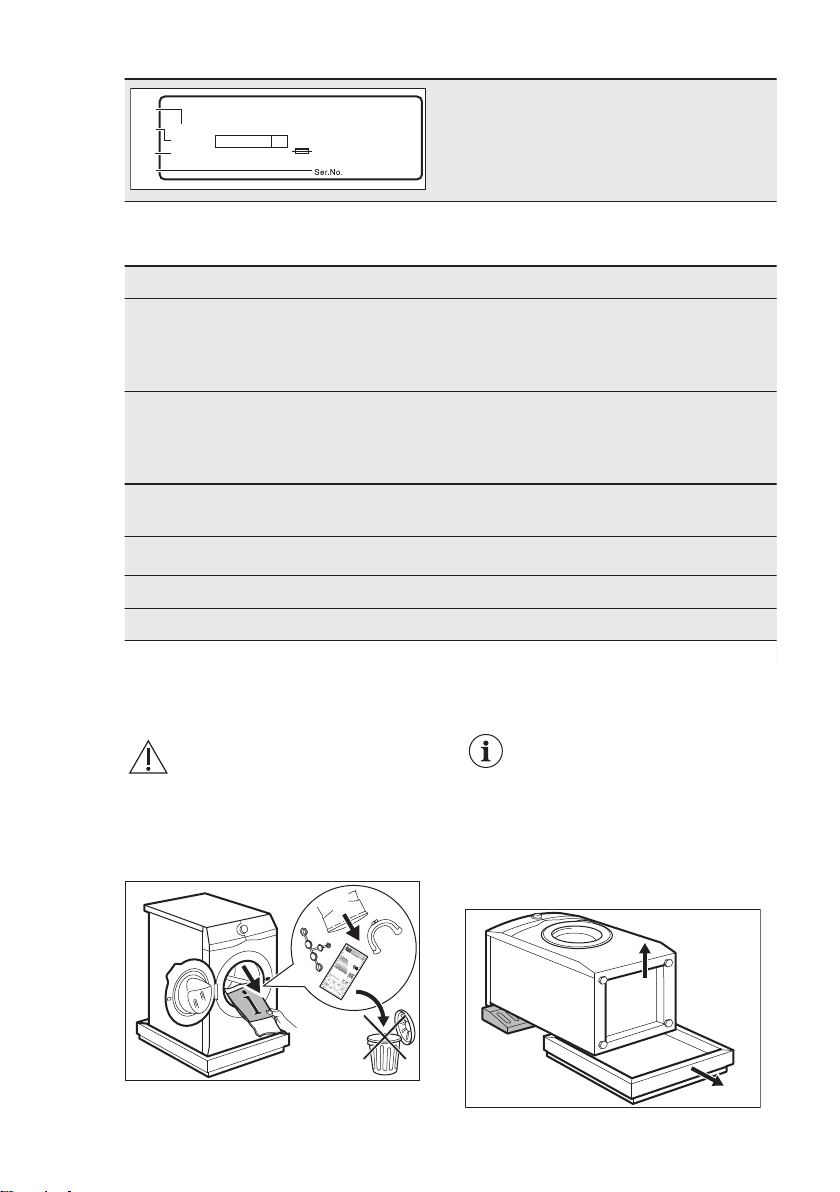 Ser.No.