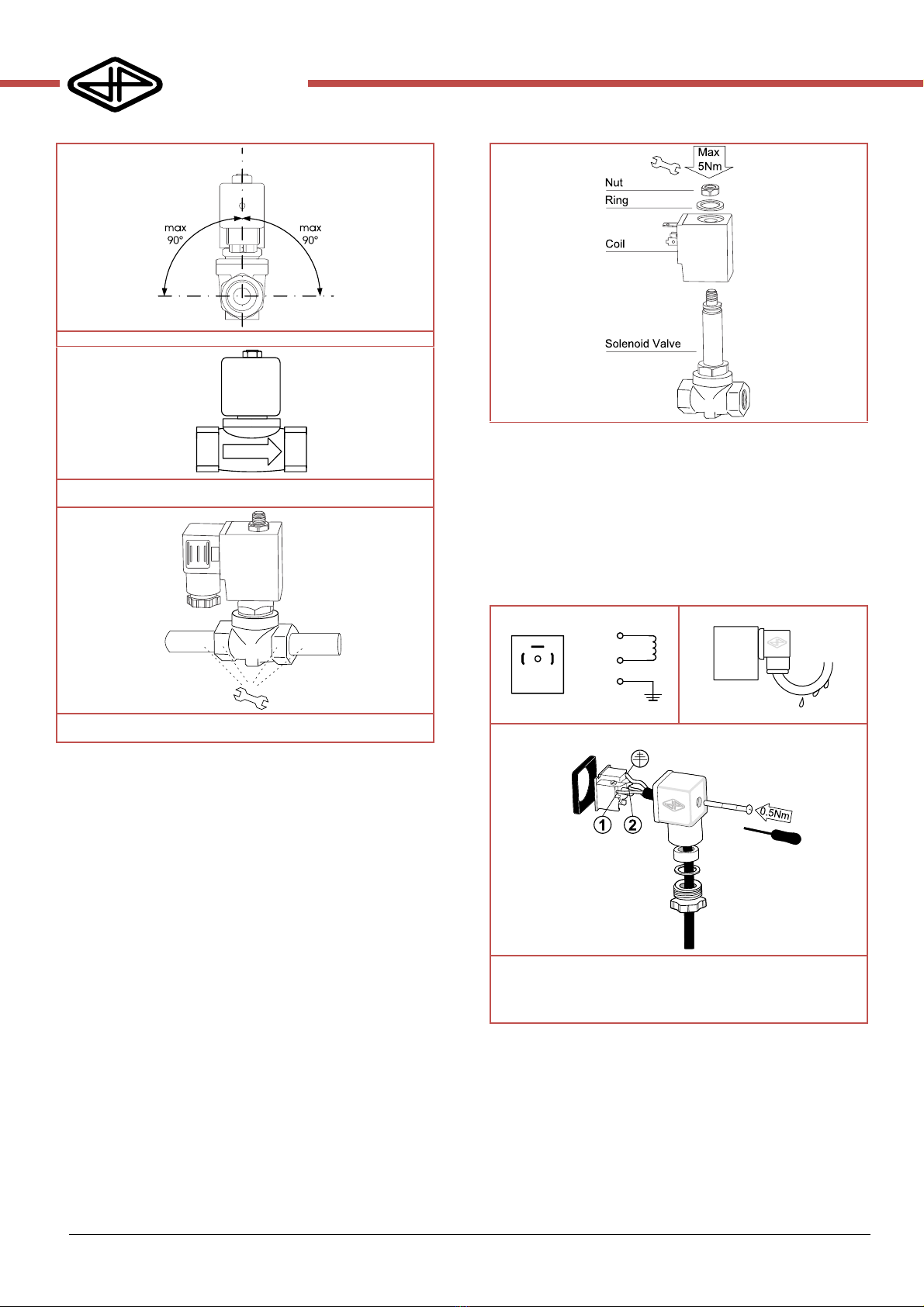 max
90°

max
90°

Max
5Nm

Nut

Ring

Coil

Solenoid Valve

1

2

0.5Nm