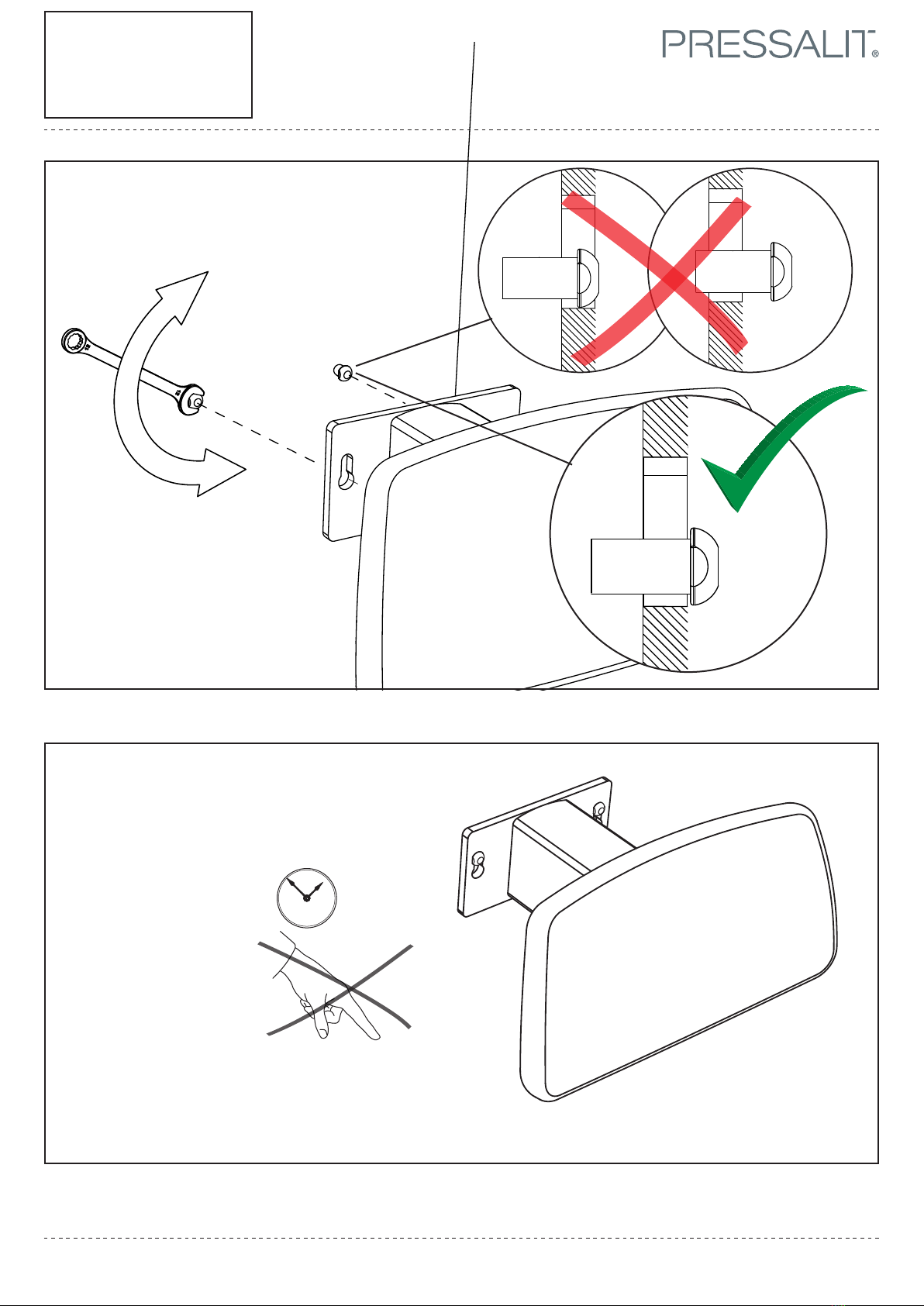 PRESSALIT®