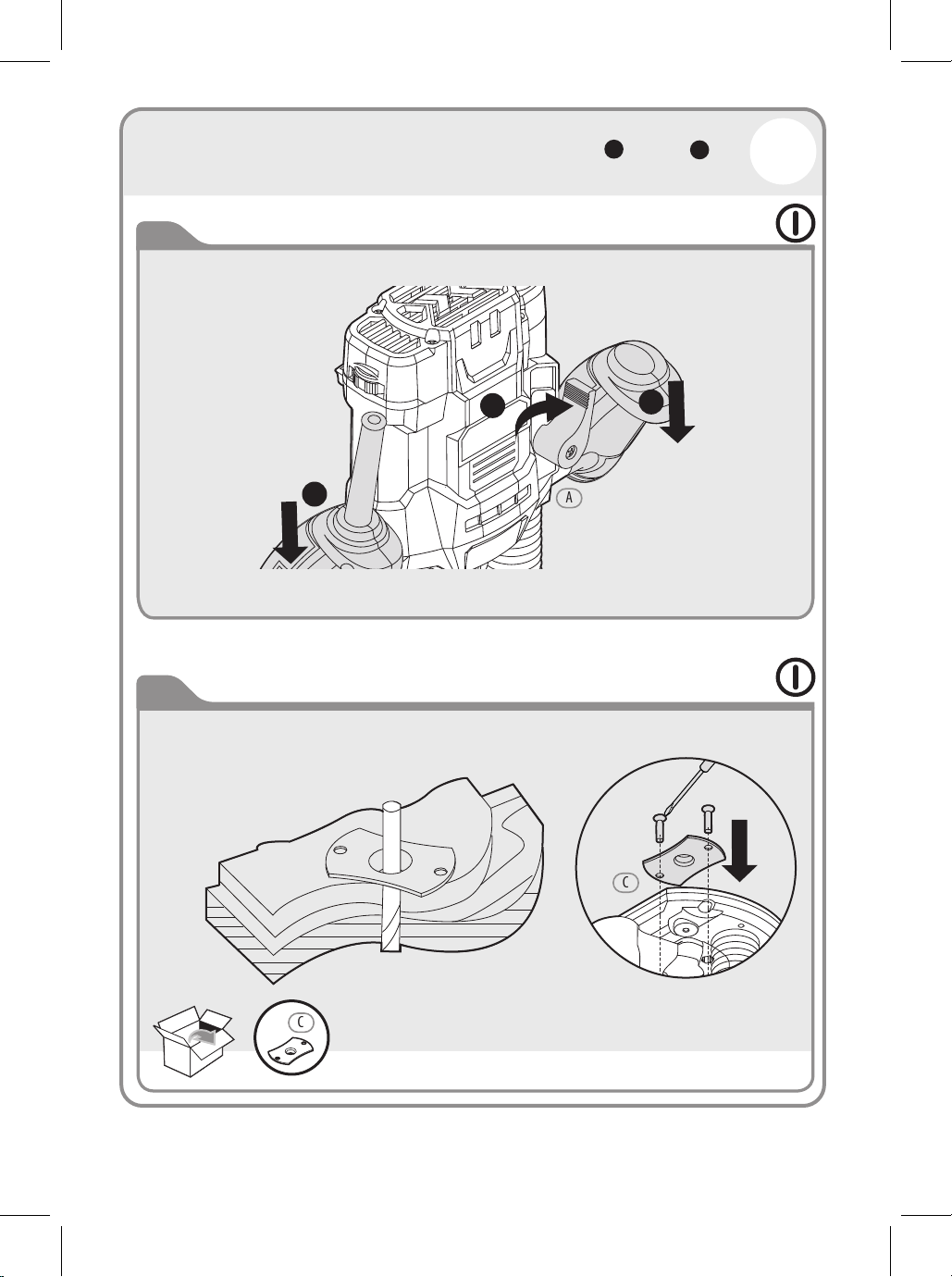 A

C

C