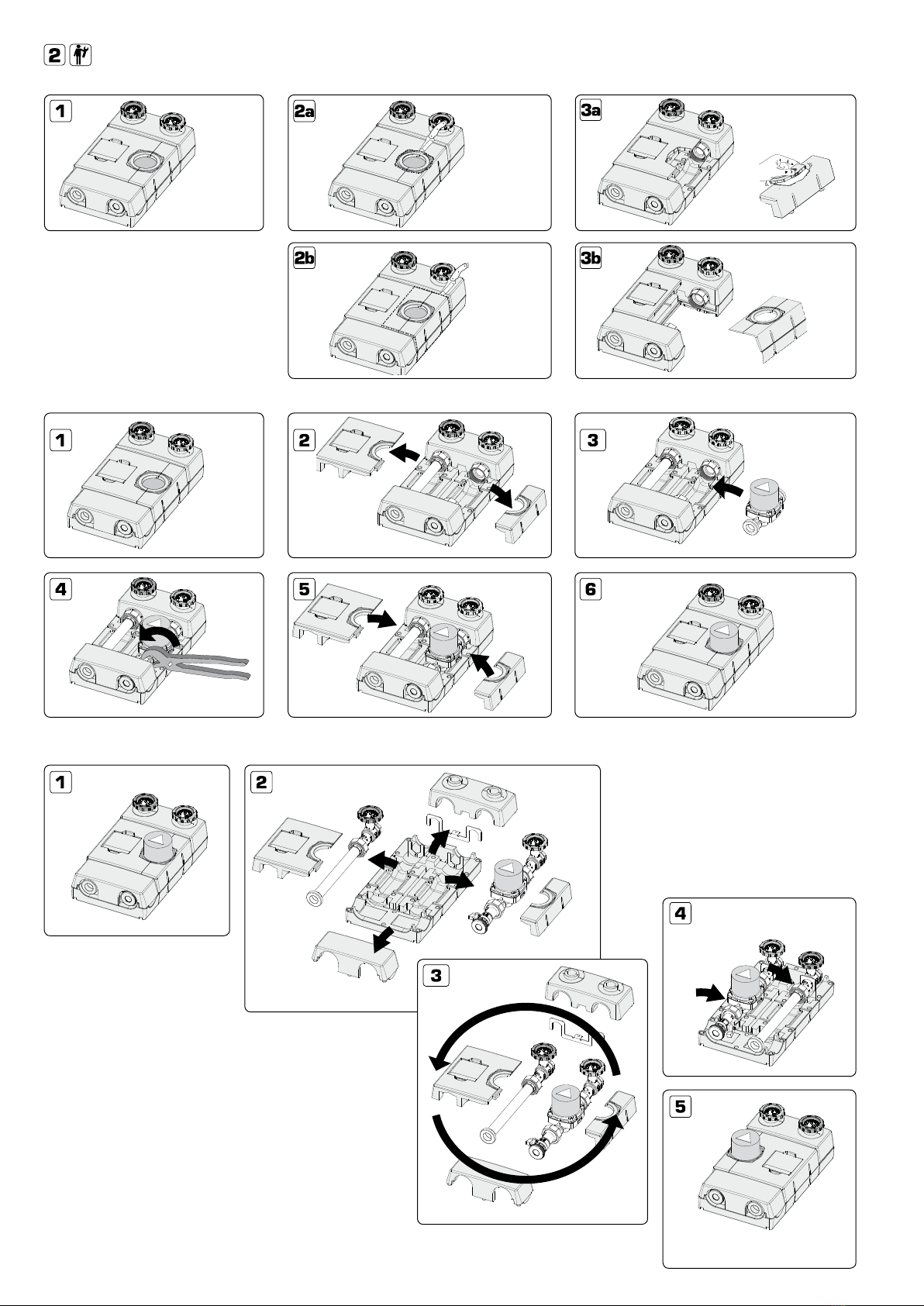 2

1

2a

3a

2b

3b

1

2

3

4

5

6

1

2

3

4

5