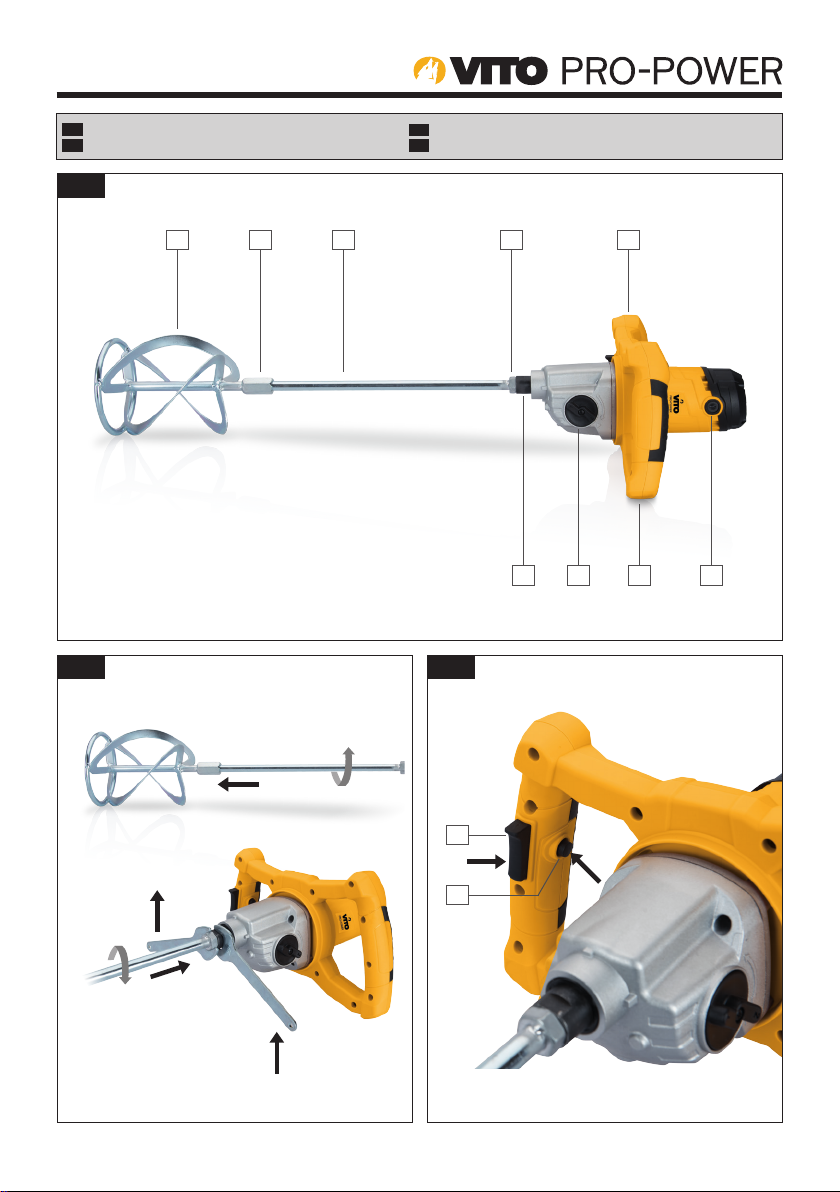 VITO PRO-POWER

VITO