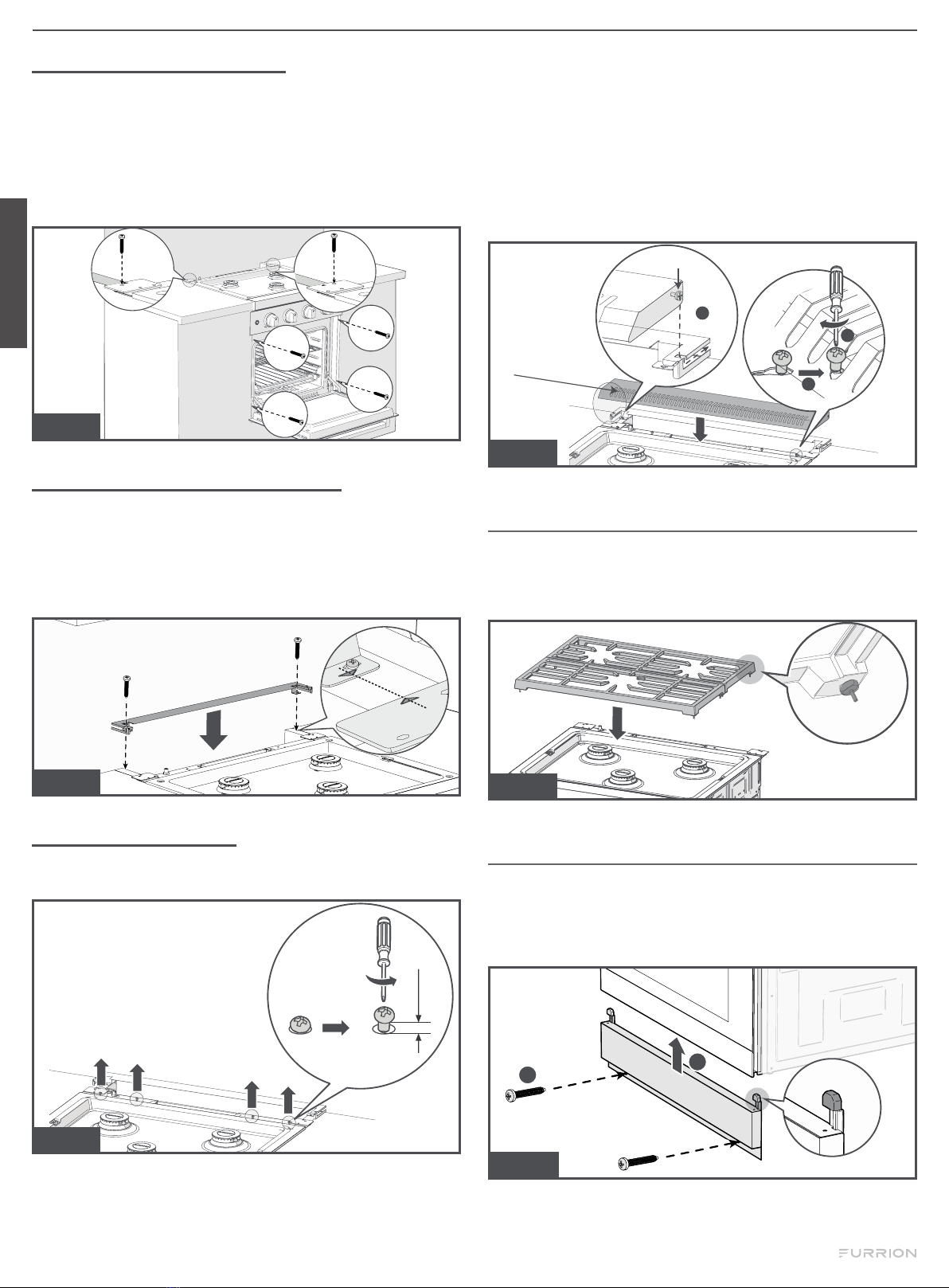 FURRION