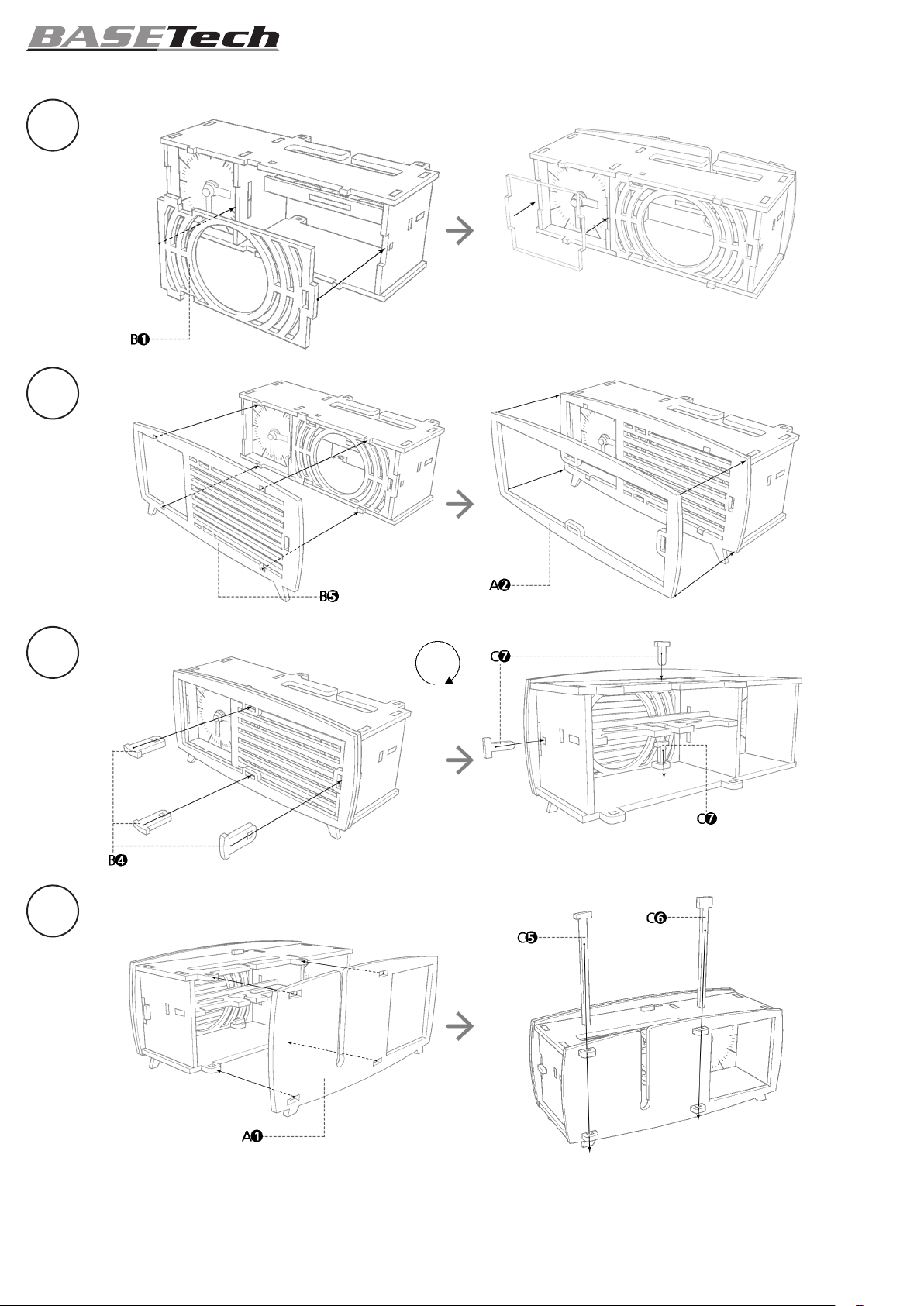 BASETech

B❶

B❺

A❷

C❼

C❼

B❹

C❻

C❺

A❶