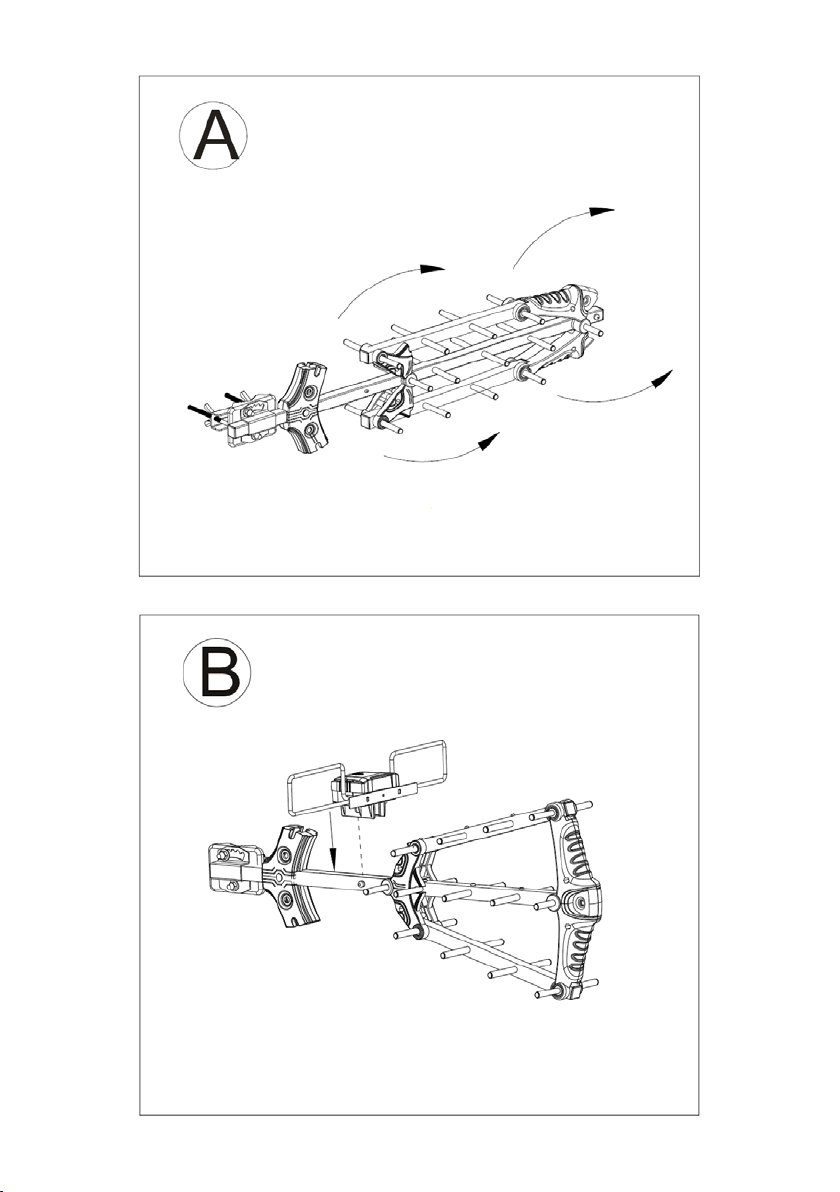 A

B