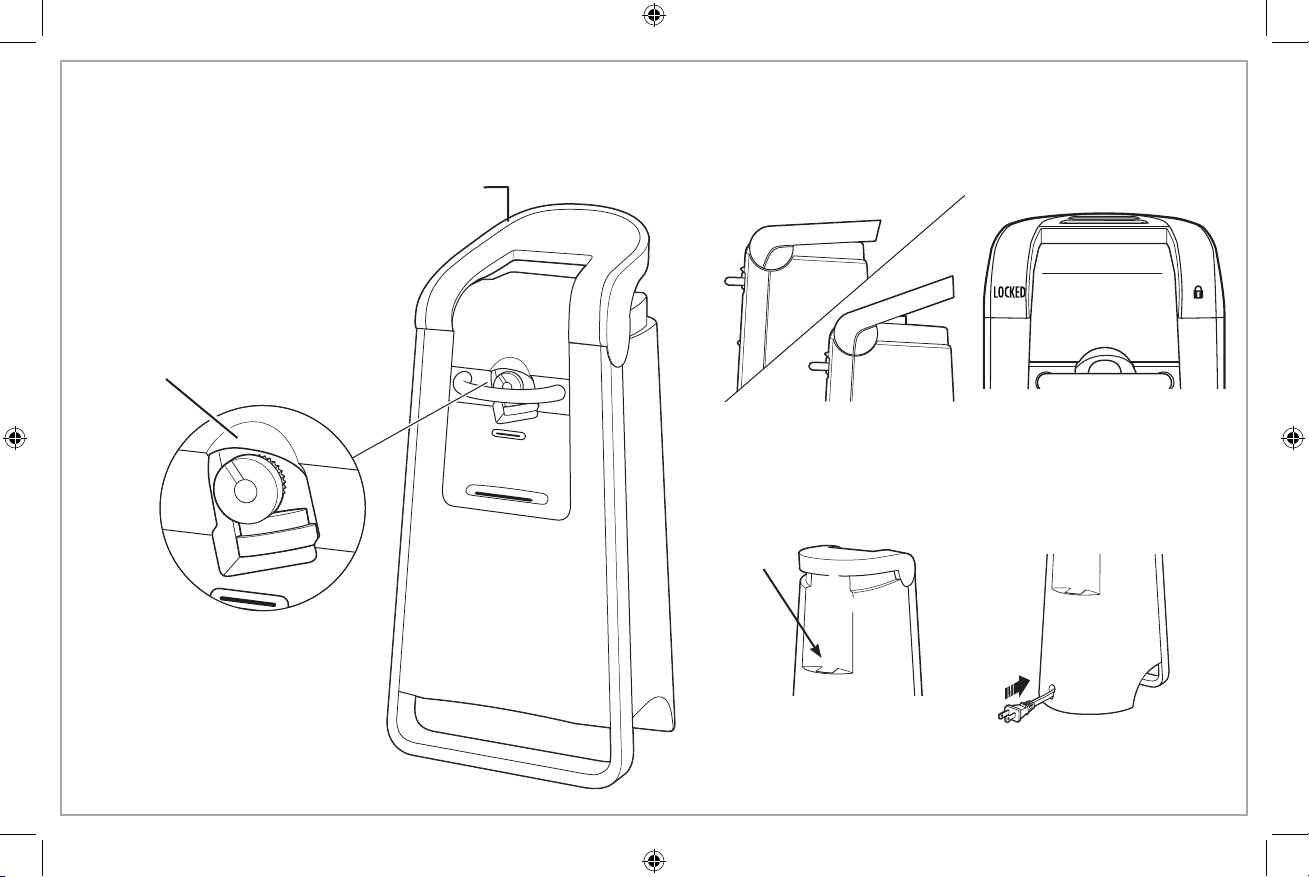 LOCKED