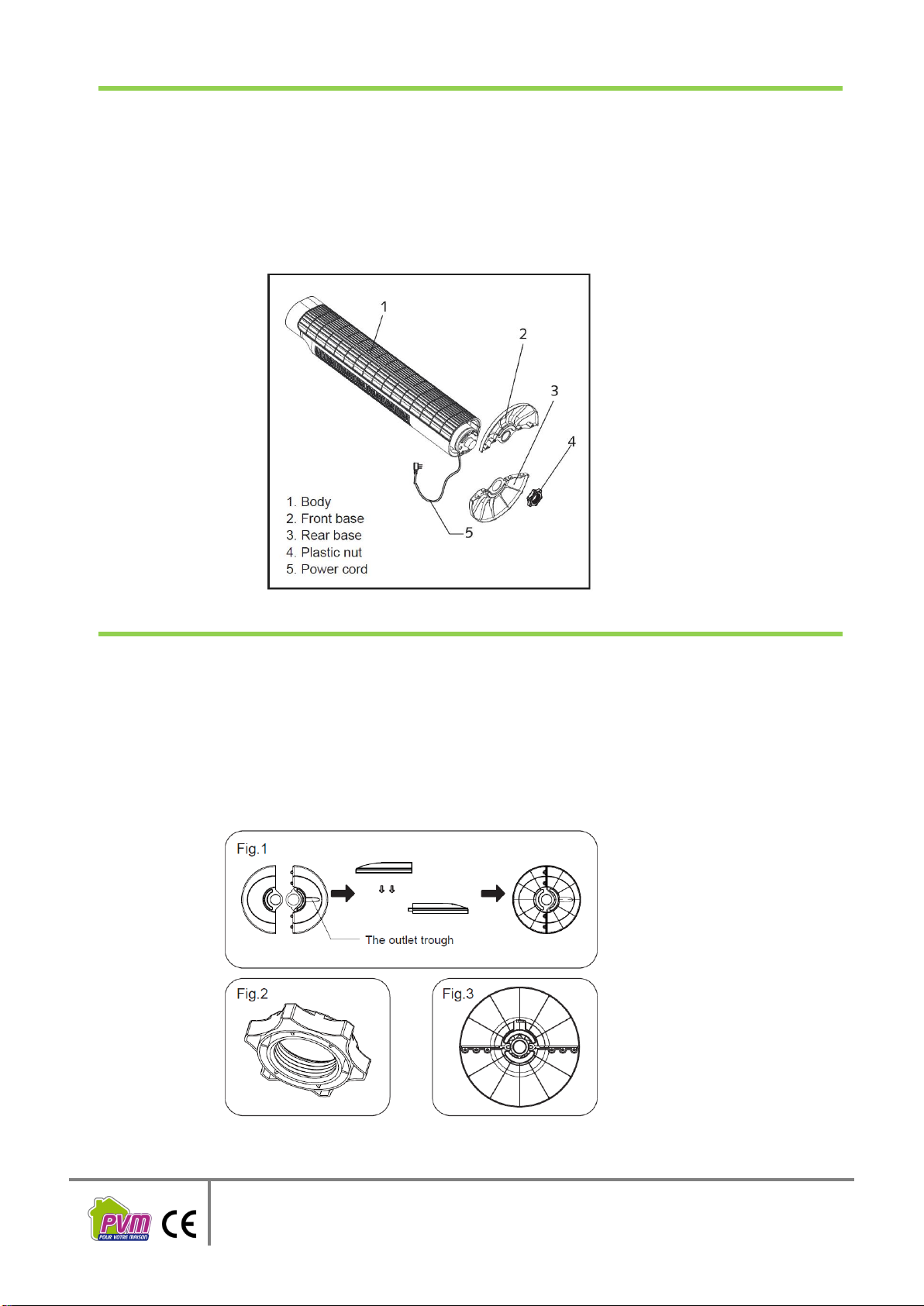 1

2

3

4

5

1. Body
2. Front base
3. Rear base
4. Plastic nut
5. Power cord

Fig.1

The outlet trough

Fig.2

Fig.3

PVM POUR VOTRE MAISON CE