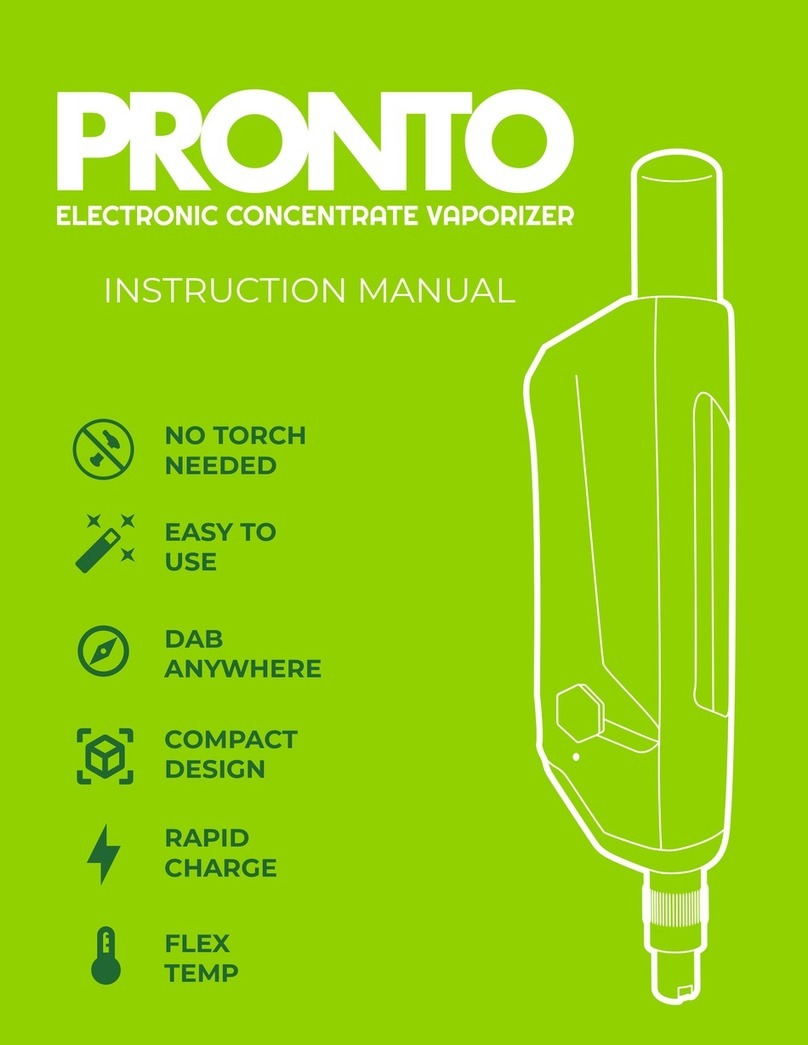 PRONTO
ELECTRONIC CONCENTRATE VAPORIZER

INSTRUCTION MANUAL

NO TORCH NEEDED

EASY TO USE

DAB ANYWHERE

COMPACT DESIGN

RAPID CHARGE

FLEX TEMP