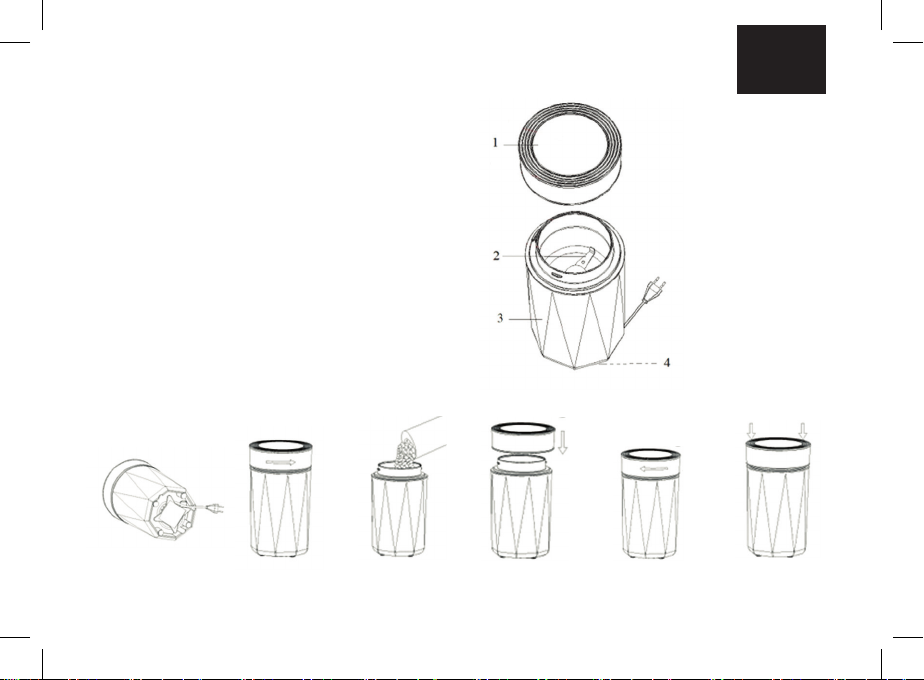 1

2

3

4