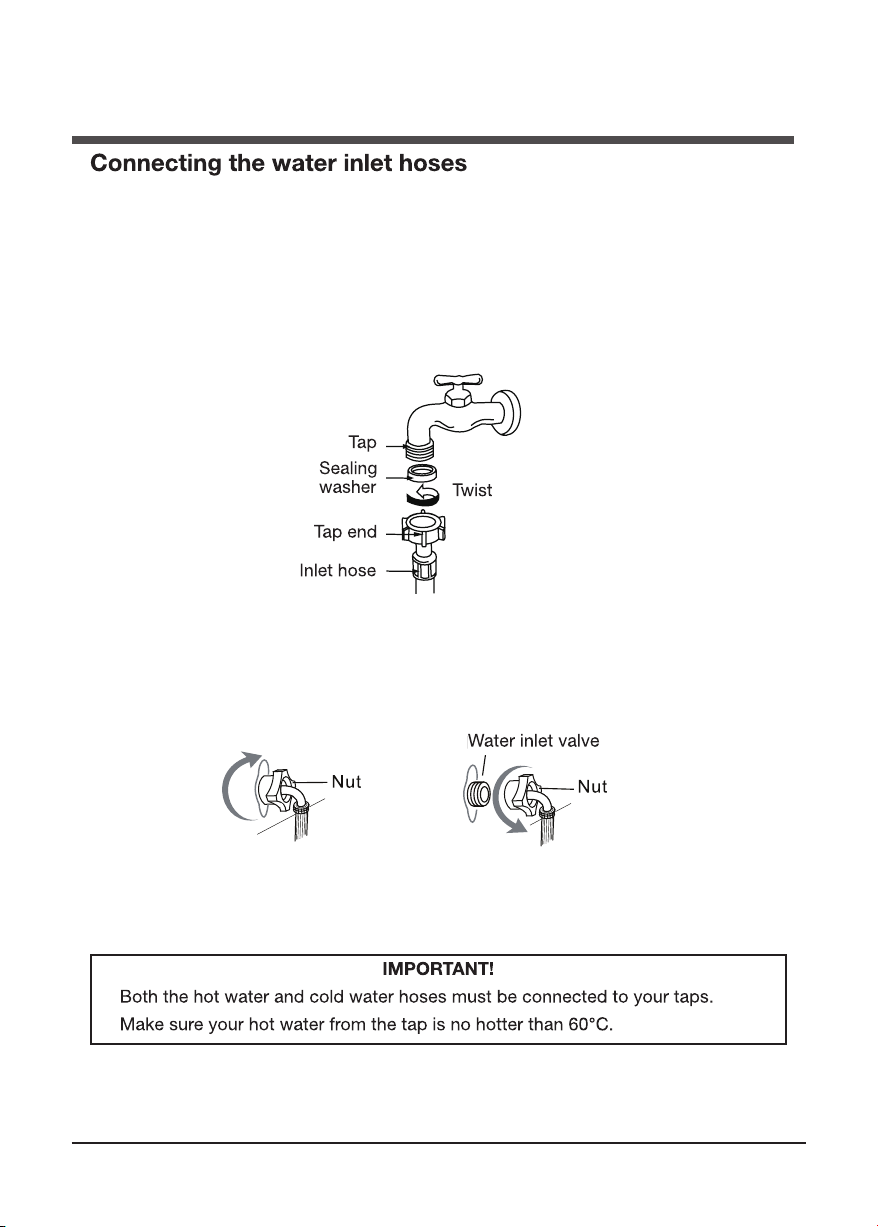 Connecting the water inlet hoses

Tap
Sealing washer
Twist
Tap end
Inlet hose

Nut

Water inlet valve
Nut

IMPORTANT!
Both the hot water and cold water hoses must be connected to your taps.
Make sure your hot water from the tap is no hotter than 60°C.