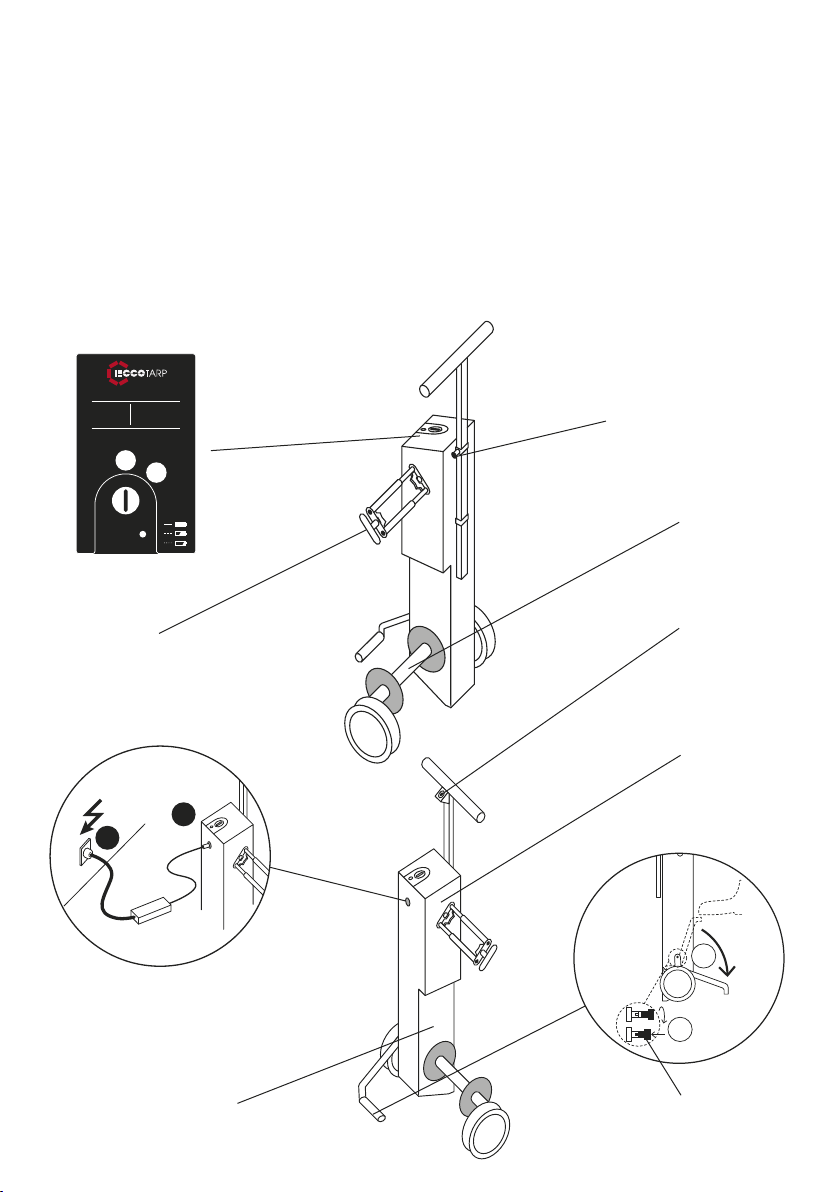 ECCOTARP