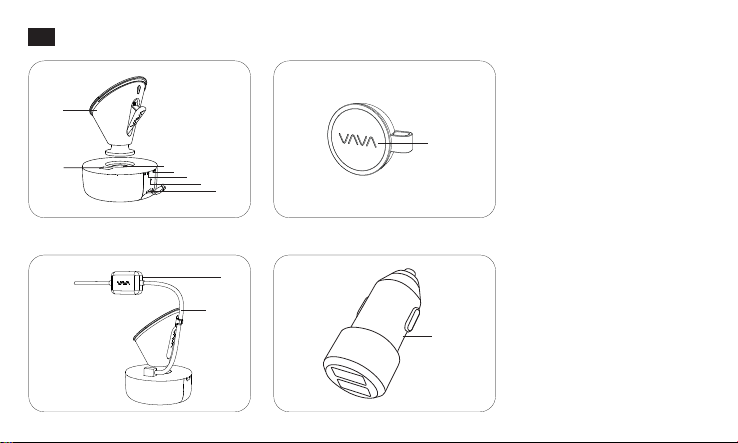 VAVA

VAVA