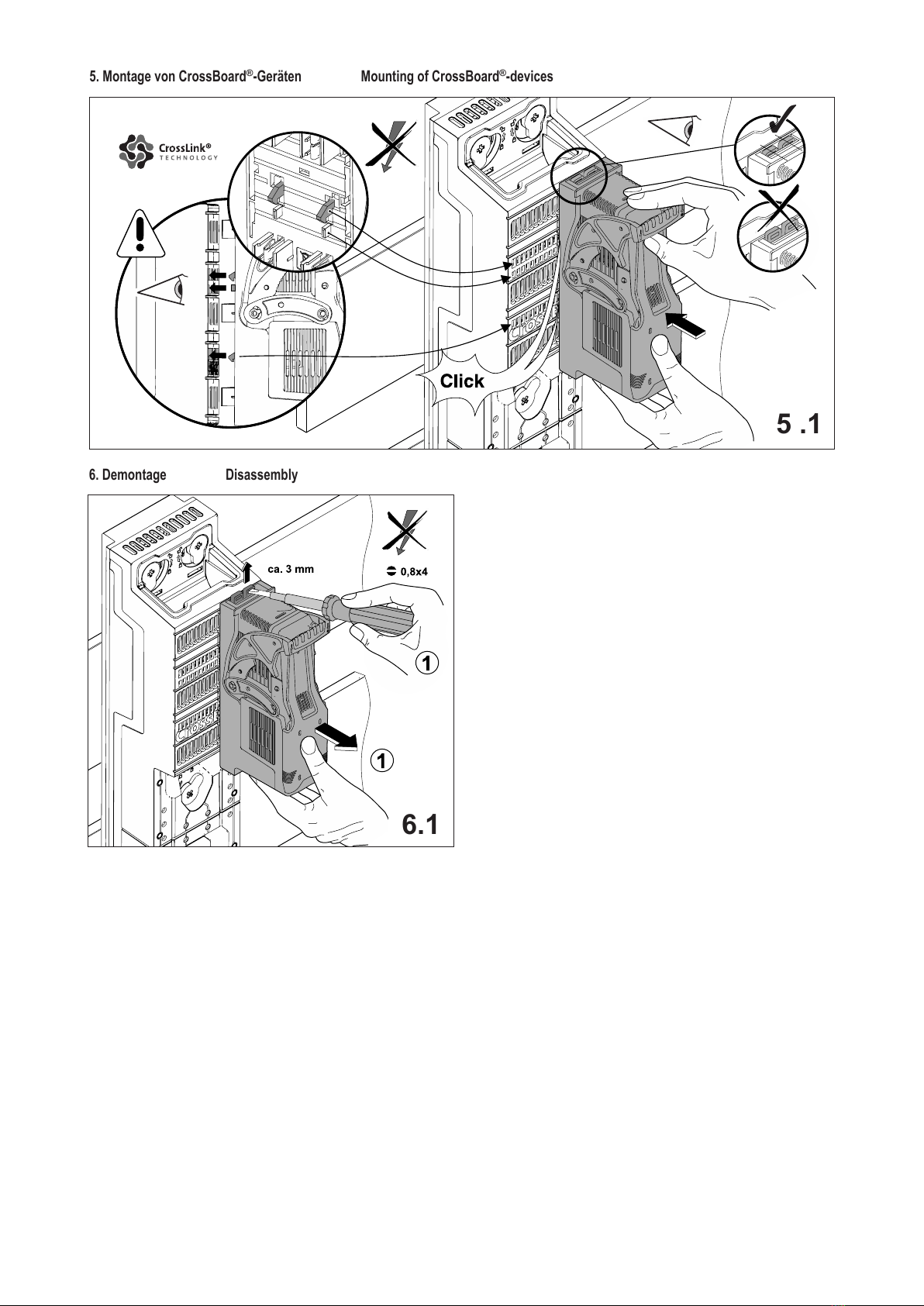 5. Montage von CrossBoard®-Geräten Mounting of CrossBoard®-devices

CrossLink®
TECHNOLOGY

Click

5 .1

6. Demontage Disassembly

ca. 3 mm

0,8x4

1

1

6.1