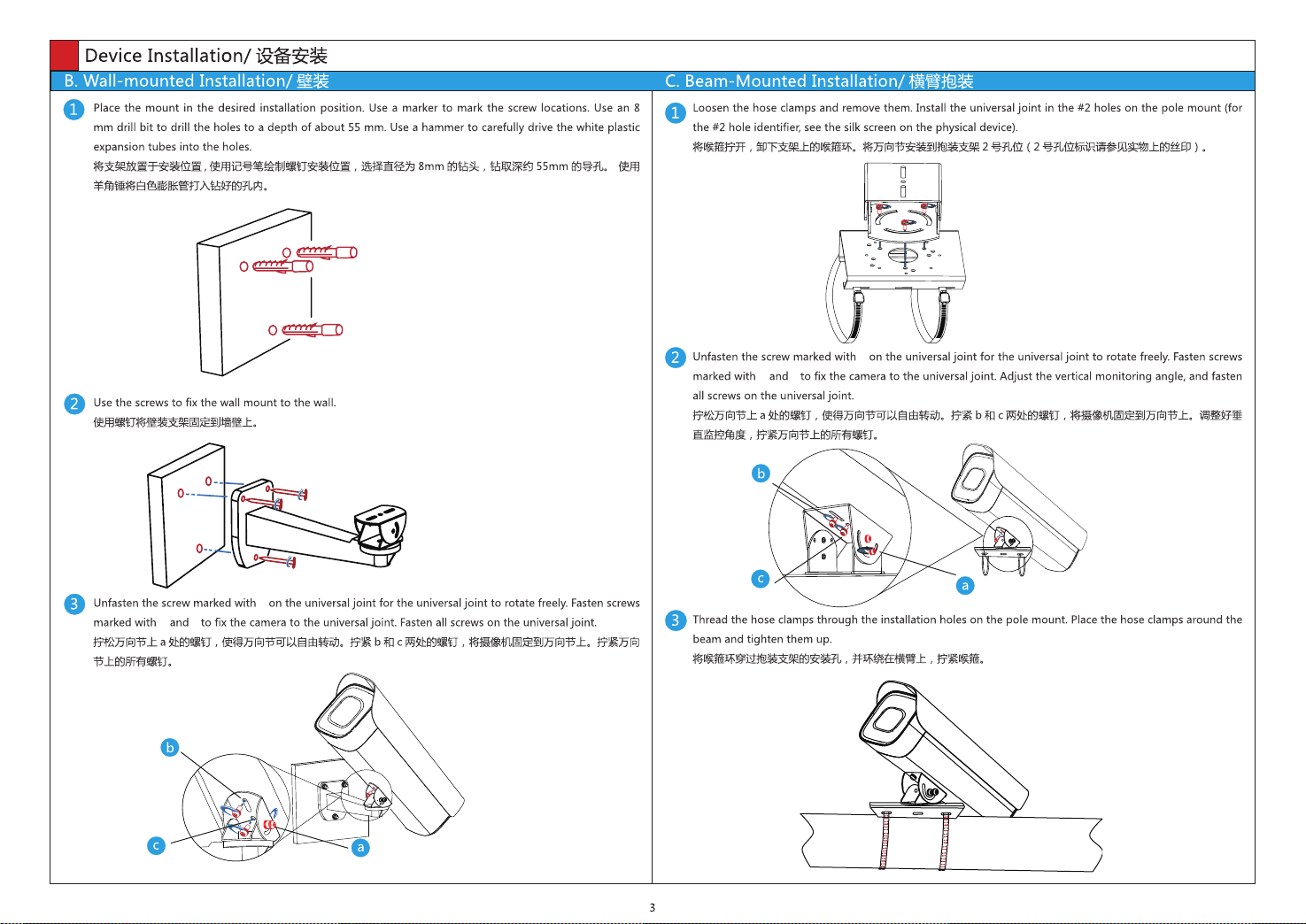 Device Installation/ 设备安装

B. Wall-mounted Installation/ 壁装

1 Place the mount in the desired installation position. Use a marker to mark the screw locations. Use an 8 mm drill bit to drill the holes to a depth of about 55 mm. Use a hammer to carefully drive the white plastic expansion tubes into the holes.
将支架放置于安装位置，使用记号笔绘制螺钉安装位置，选择直径为 8mm 的钻头，钻取深约 55mm 的导孔。 使用羊角锤将白色膨胀管打入钻好的孔内。

2 Use the screws to fix the wall mount to the wall.
使用螺钉将壁装支架固定到墙壁上。

3 Unfasten the screw marked with on the universal joint for the universal joint to rotate freely. Fasten screws marked with and to fix the camera to the universal joint. Fasten all screws on the universal joint.
拧松万向节上 a 处的螺钉，使得万向节可以自由转动。拧紧 b 和 c 两处的螺钉，将摄像机固定到万向节上。拧紧万向节上的所有螺钉。

b
c
a

C. Beam-Mounted Installation/ 横臂抱装

1 Loosen the hose clamps and remove them. Install the universal joint in the #2 holes on the pole mount (for the #2 hole identifier, see the silk screen on the physical device).
将喉箍拧开，卸下支架上的喉箍环。将万向节安装到抱装支架 2 号孔位（2 号孔位标识请参见实物上的丝印）。

2 Unfasten the screw marked with on the universal joint for the universal joint to rotate freely. Fasten screws marked with and to fix the camera to the universal joint. Adjust the vertical monitoring angle, and fasten all screws on the universal joint.
拧松万向节上 a 处的螺钉，使得万向节可以自由转动。拧紧 b 和 c 两处的螺钉，将摄像机固定到万向节上。调整好垂直监控角度，拧紧万向节上的所有螺钉。

b
c
a

3 Thread the hose clamps through the installation holes on the pole mount. Place the hose clamps around the beam and tighten them up.
将喉箍环穿过抱装支架的安装孔，并环绕在横臂上，拧紧喉箍。

3