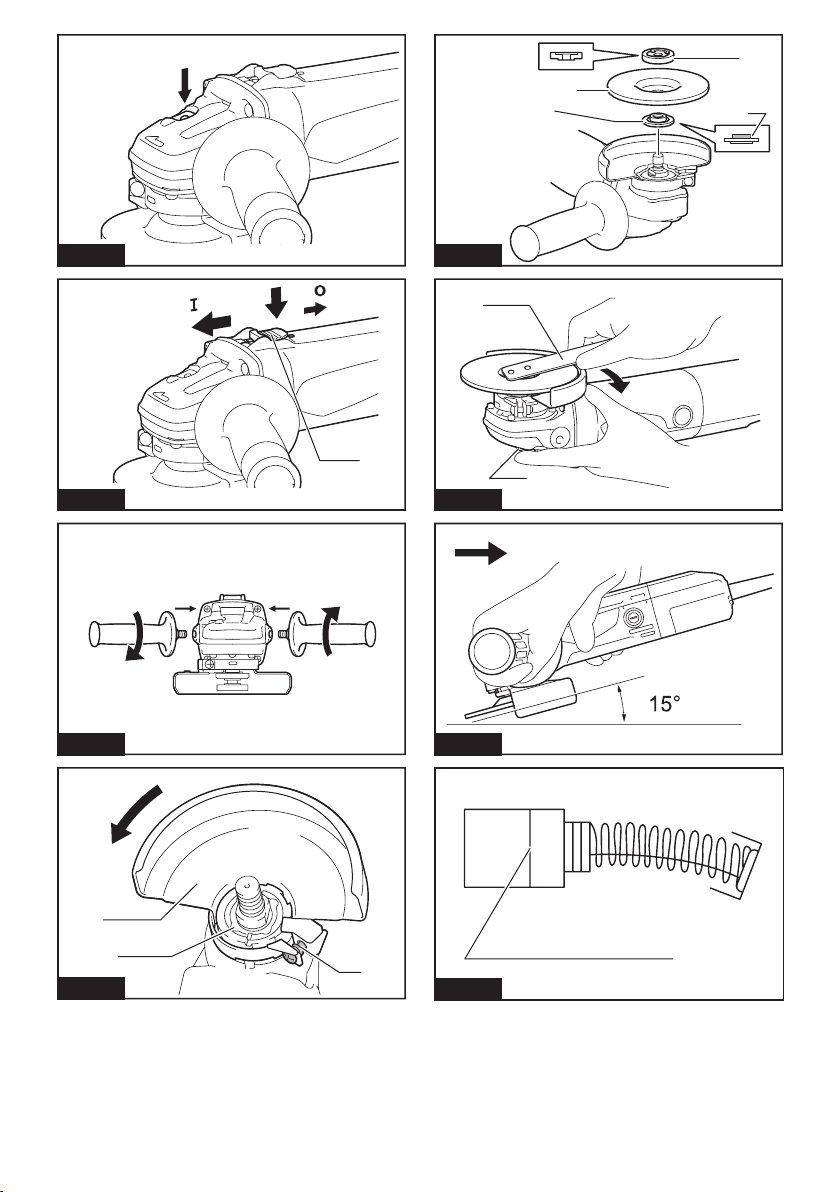 I

O

15°