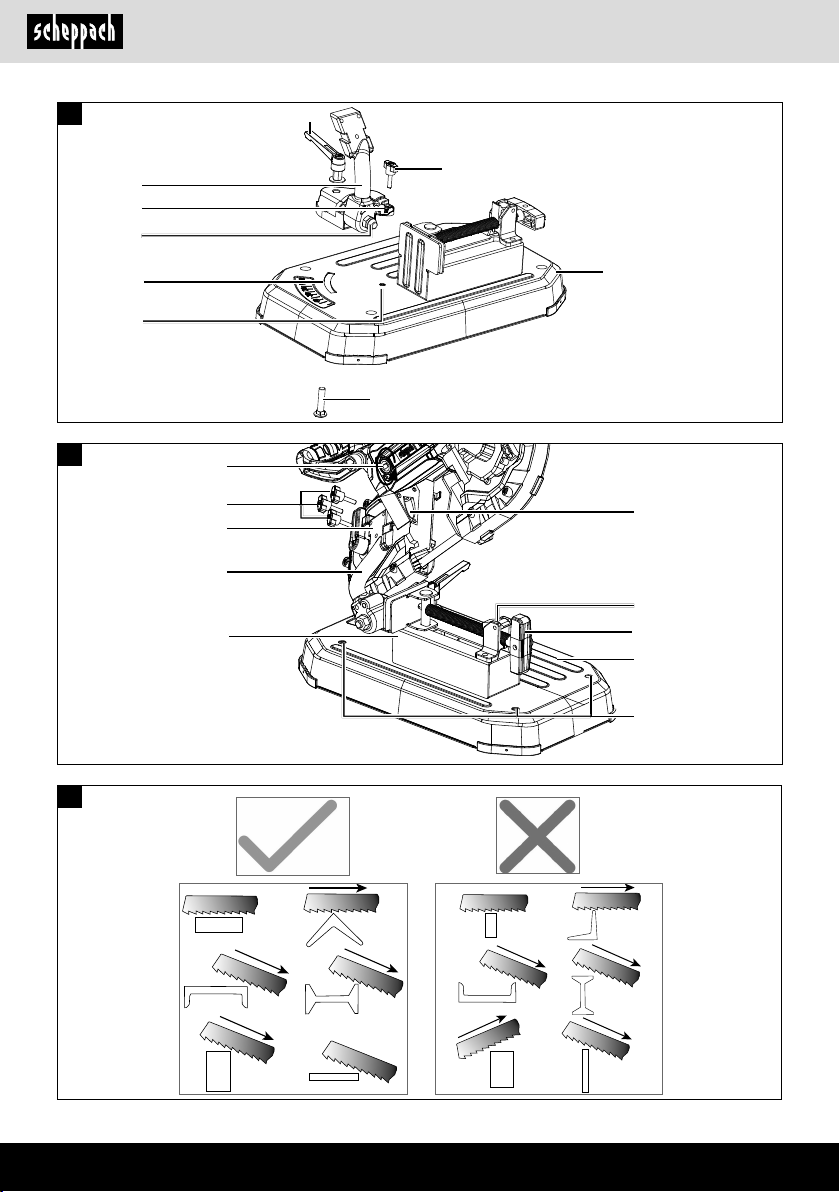 scheppach