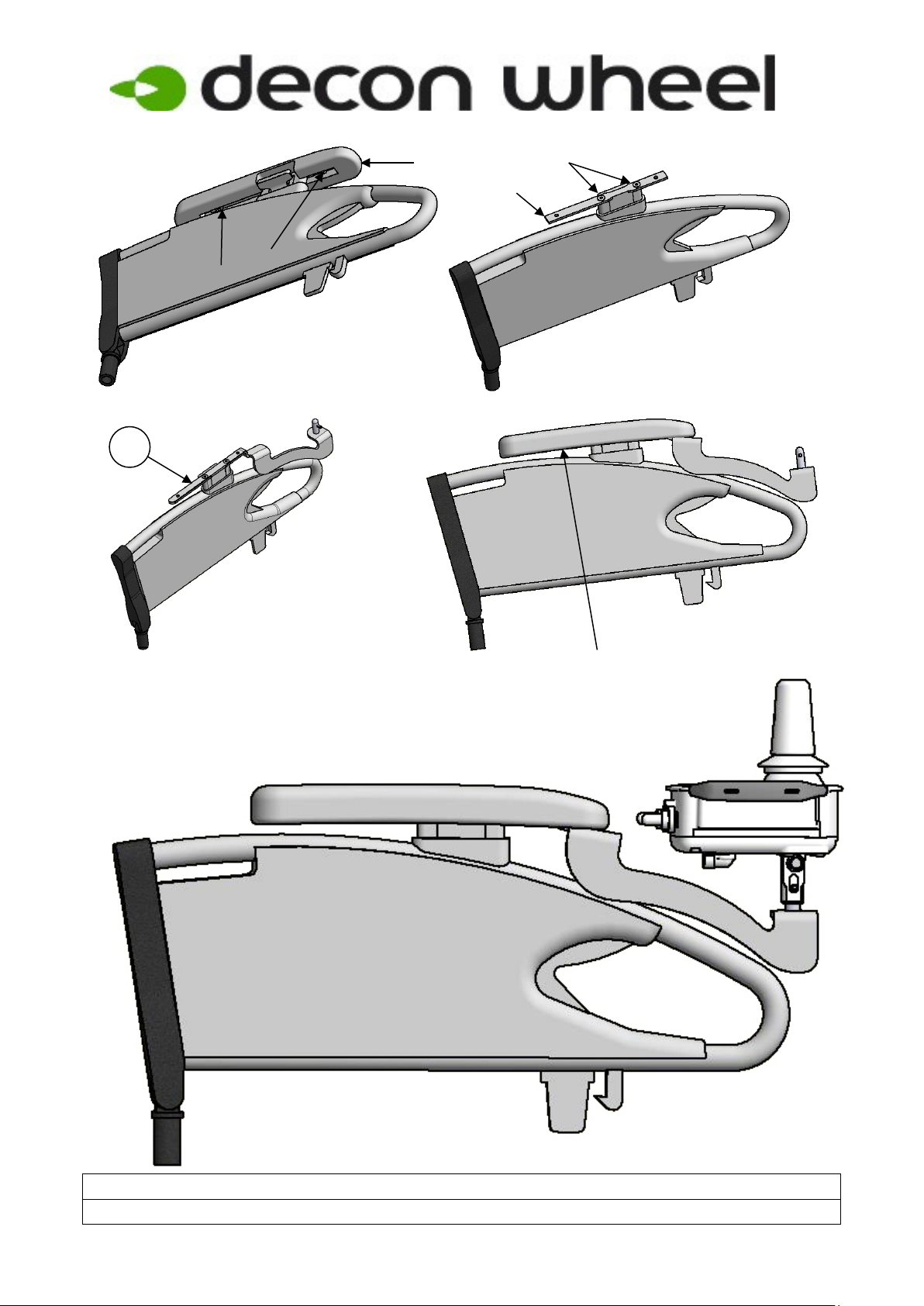 decon wheel