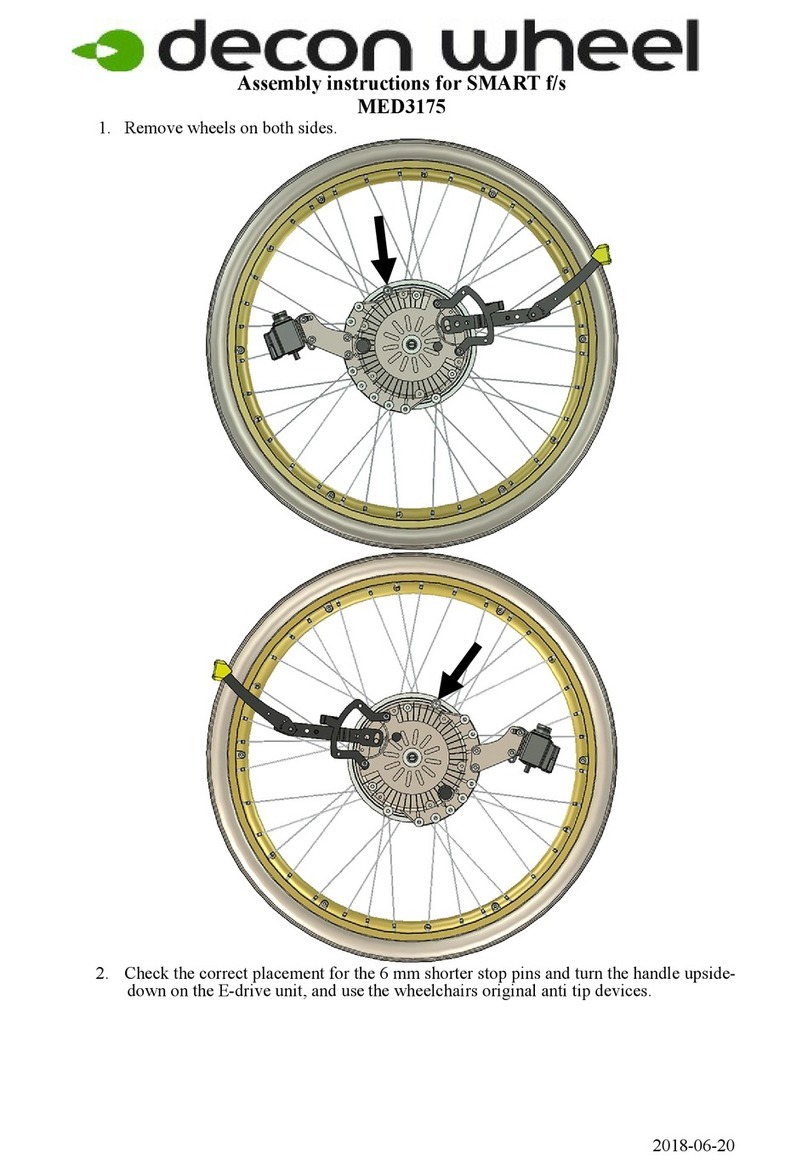 decon wheel

Assembly instructions for SMART f/s
MED3175

1. Remove wheels on both sides.

2. Check the correct placement for the 6 mm shorter stop pins and turn the handle upside-down on the E-drive unit, and use the wheelchairs original anti tip devices.

2018-06-20