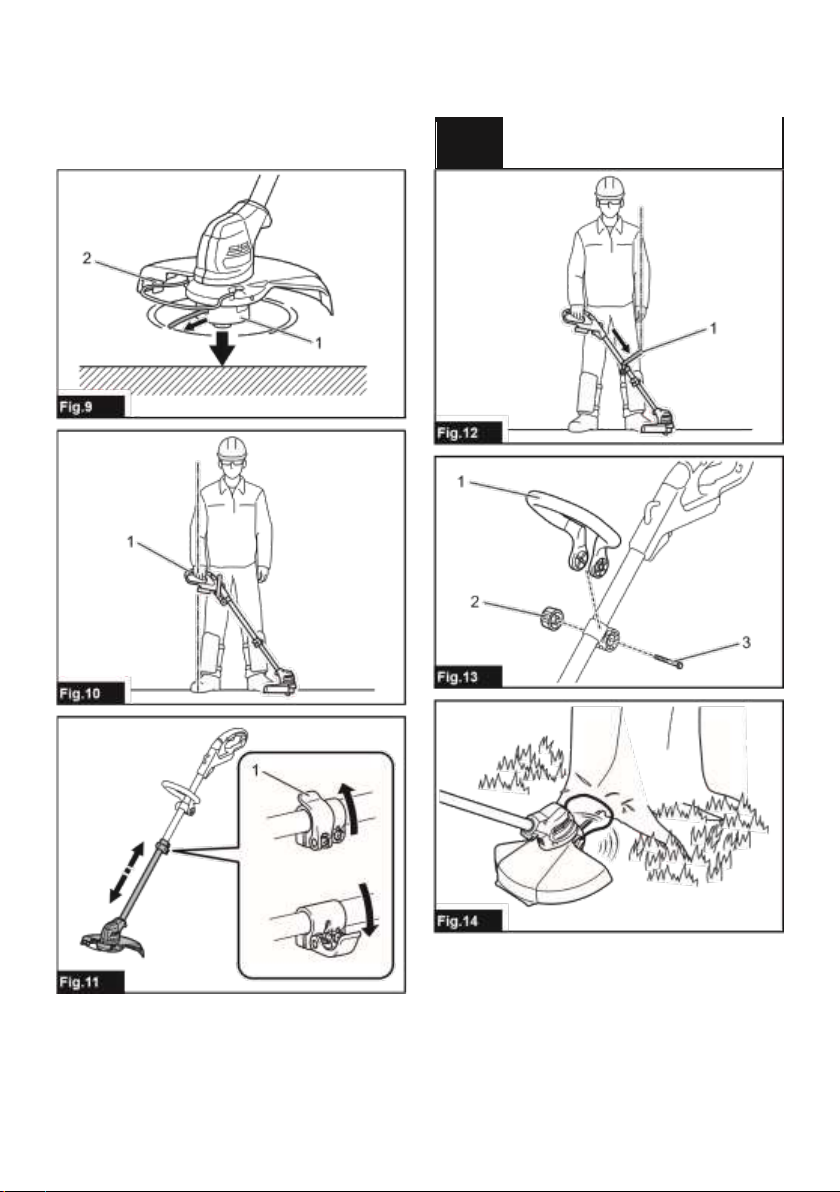 2

1

Fig.9

1

Fig.10

1

Fig.11

1

Fig.12

1

2

3

Fig.13

Fig.14