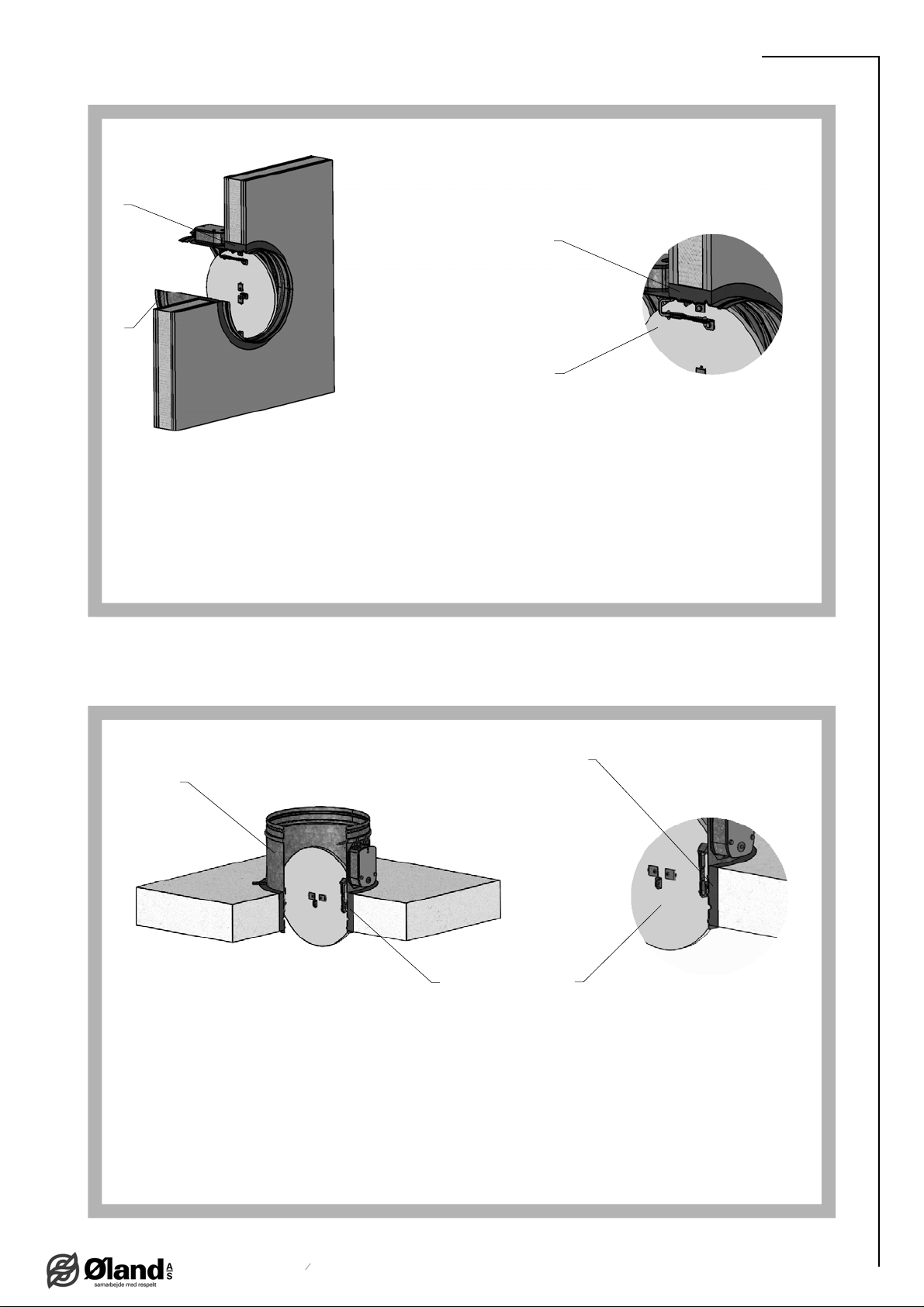 Øland A S
samarbejde med respekt