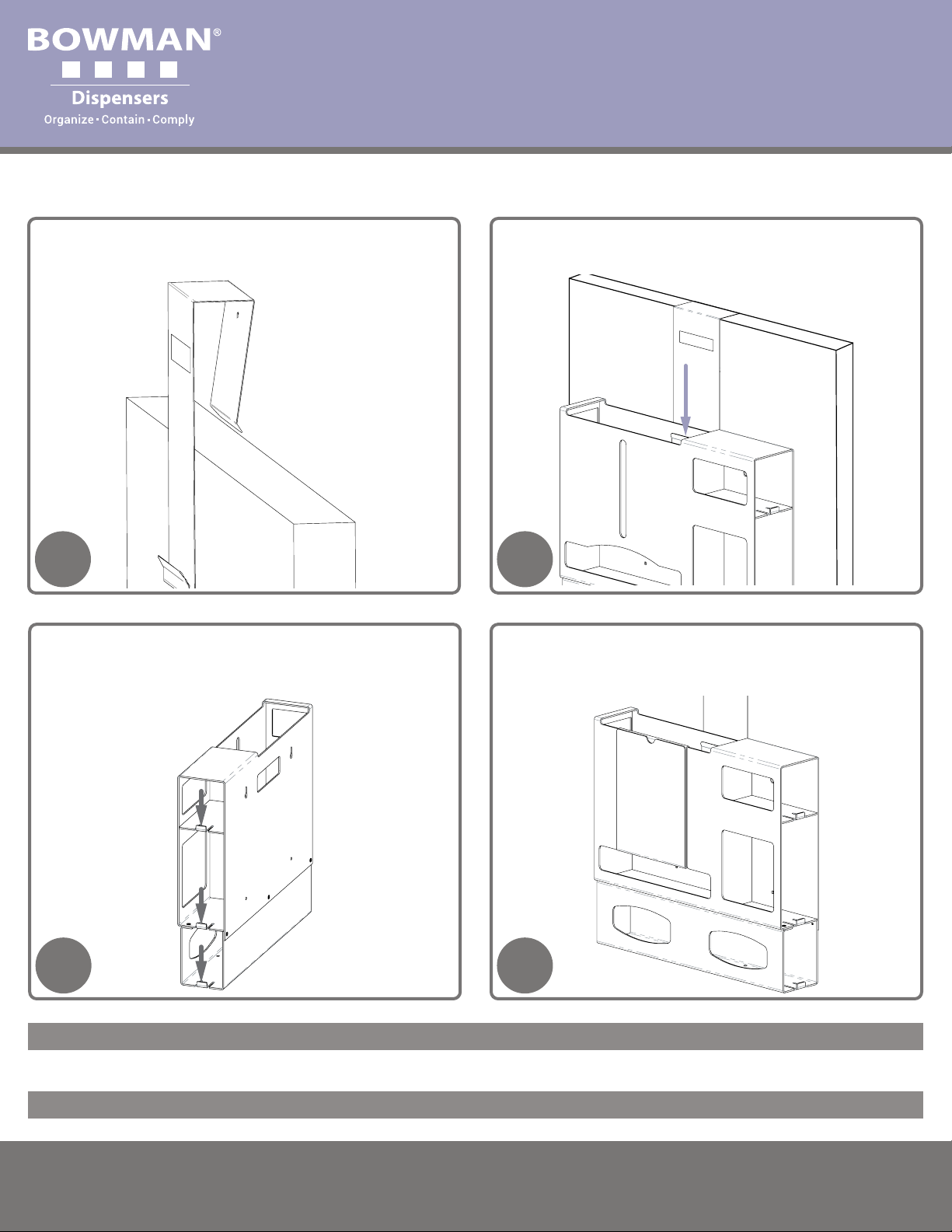 BOWMAN®

Dispensers

Organize • Contain • Comply