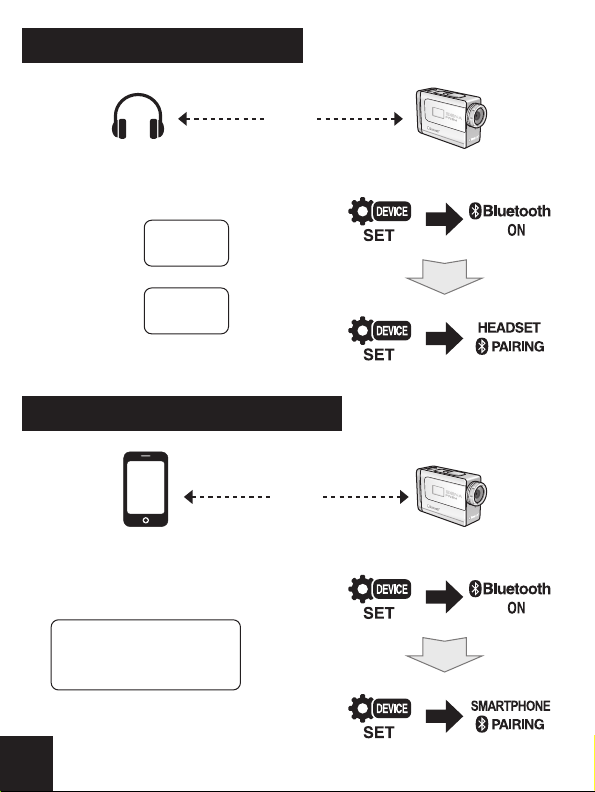 DEVICE
SET

Bluetooth
ON

DEVICE
SET

HEADSET
PAIRING

DEVICE
SET

Bluetooth
ON

DEVICE
SET

SMARTPHONE
PAIRING