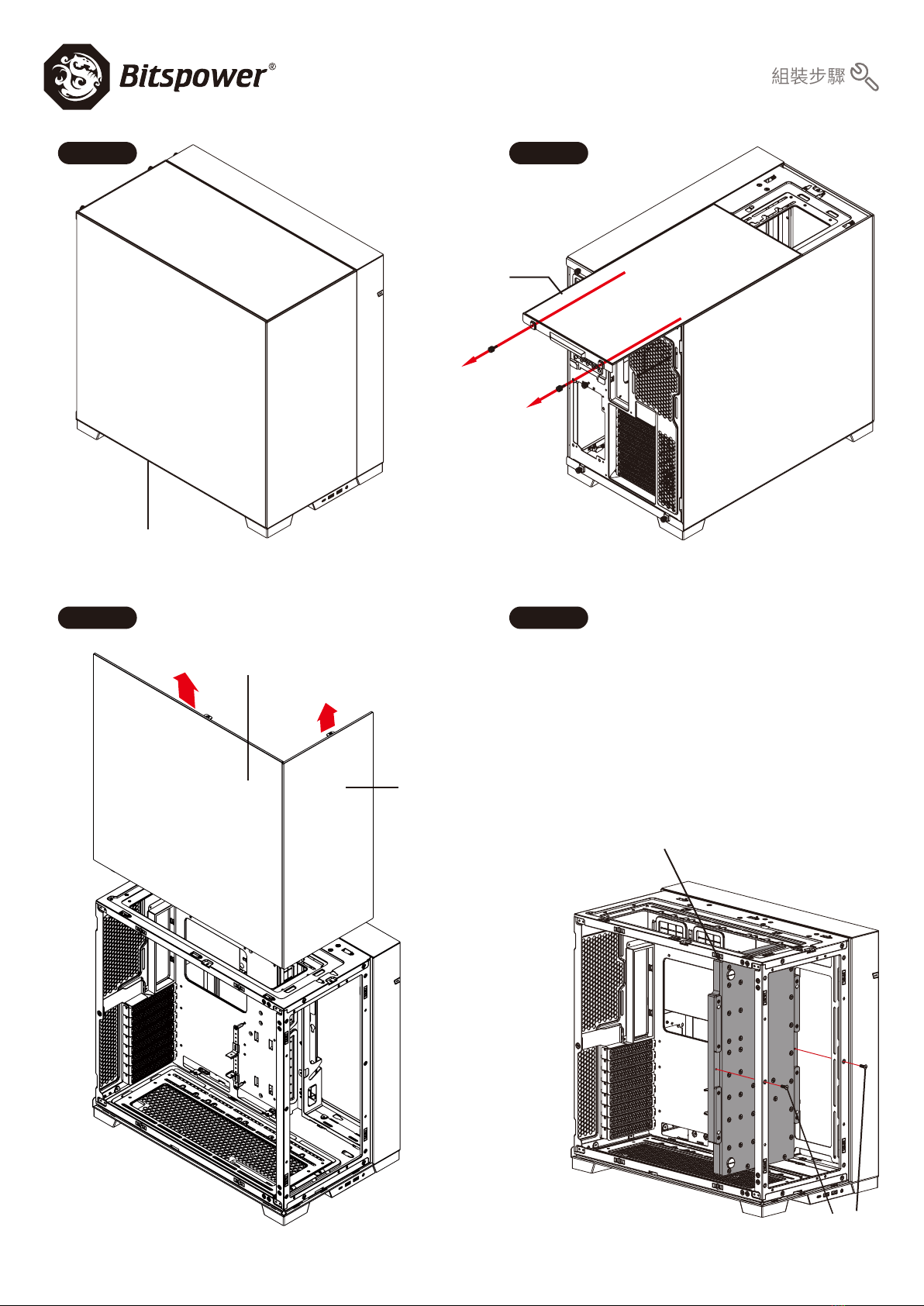 Bitspower®

組裝步驟