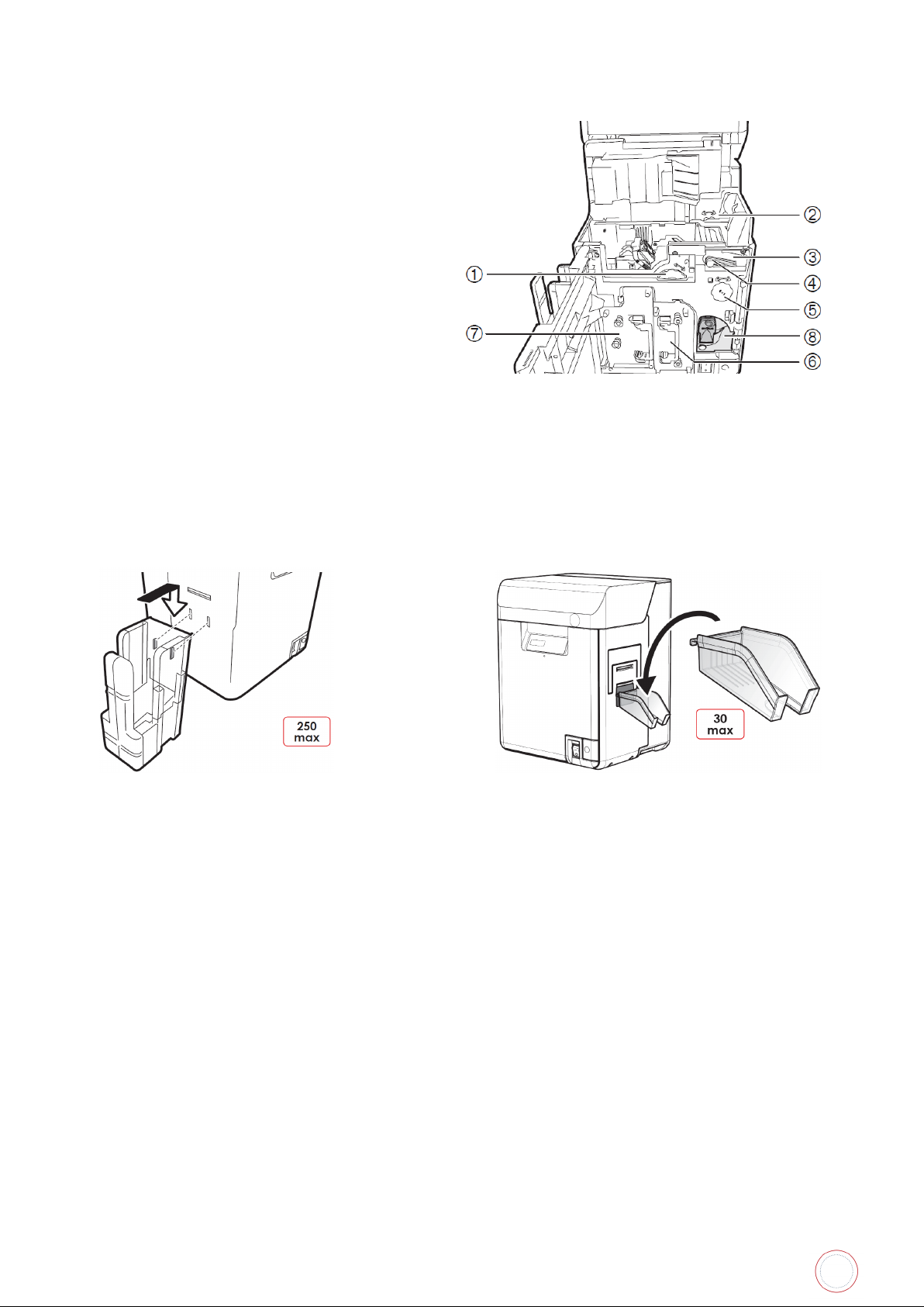 ②
③
①
④
⑤
⑦
⑧
⑥

250 max

30 max