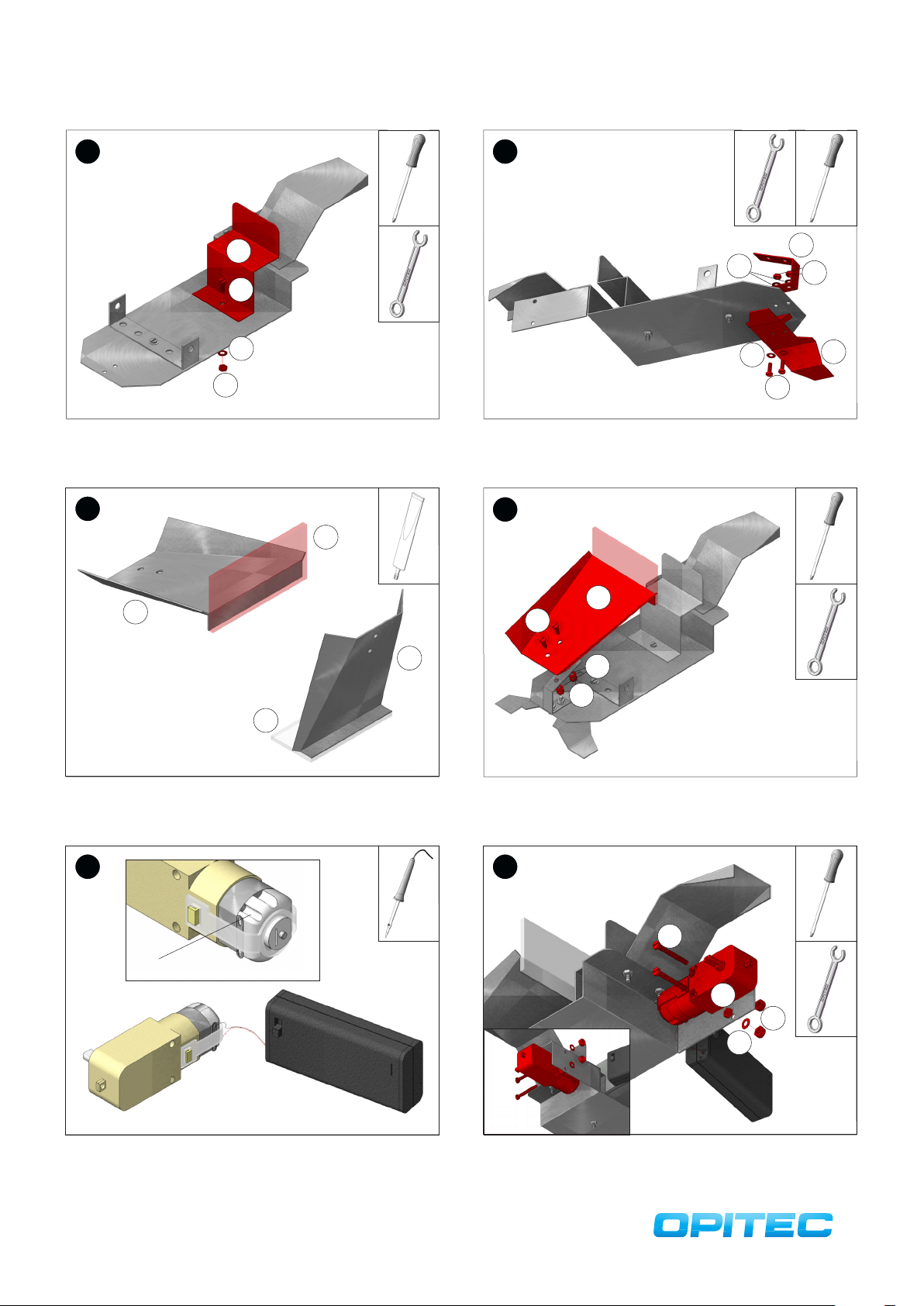 OPITEC