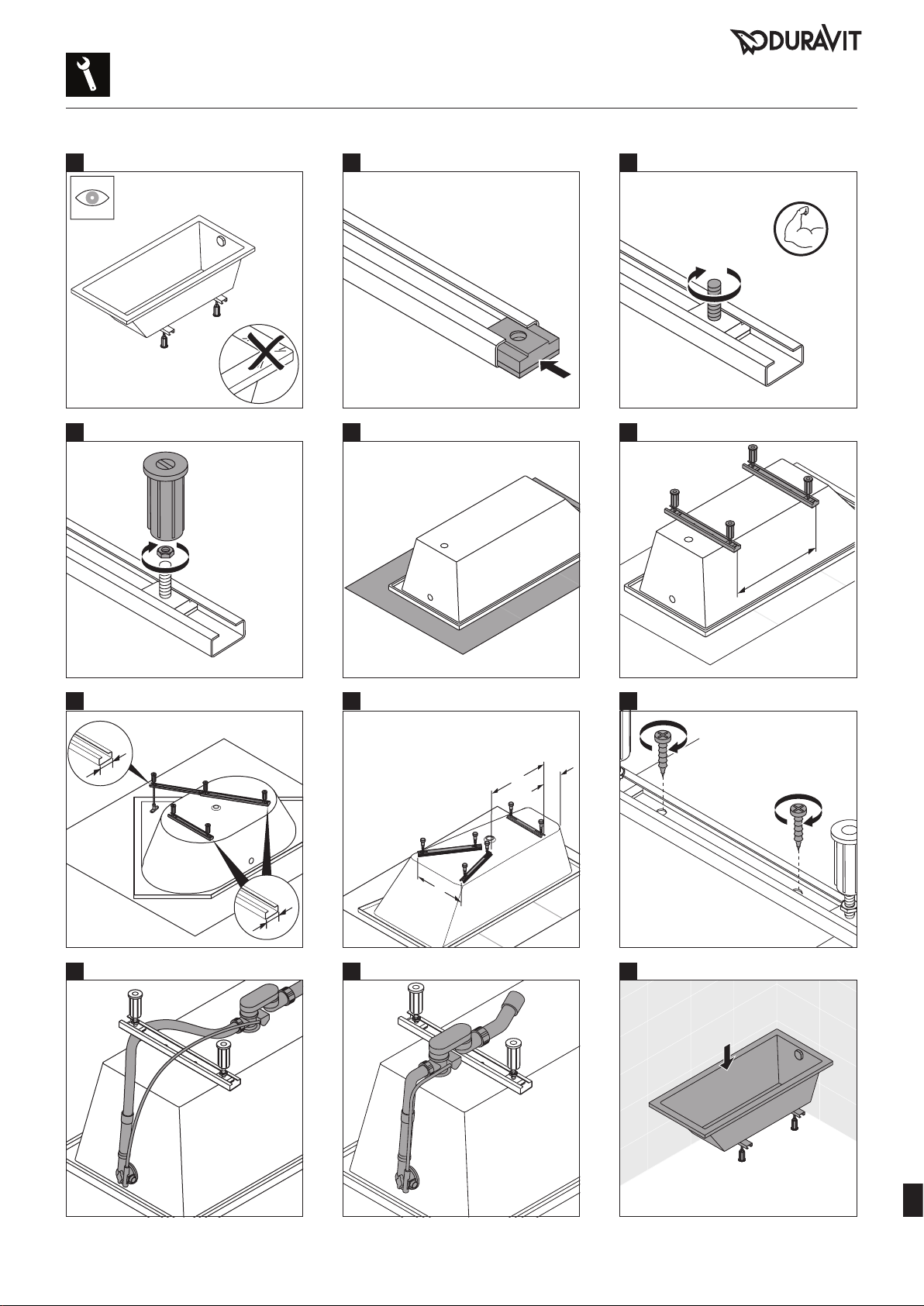 DURAVIT