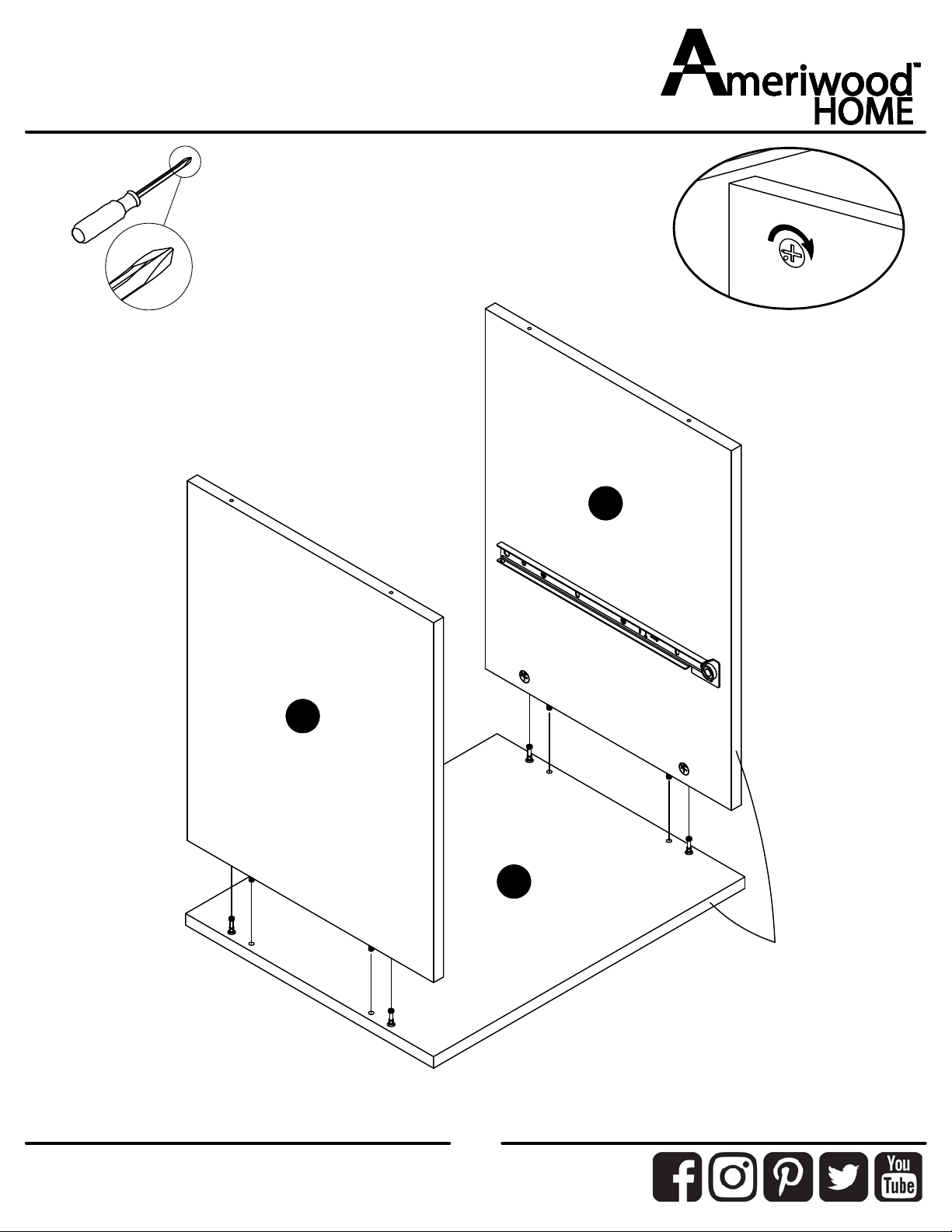 Ameriwood™
HOME

You
Tube