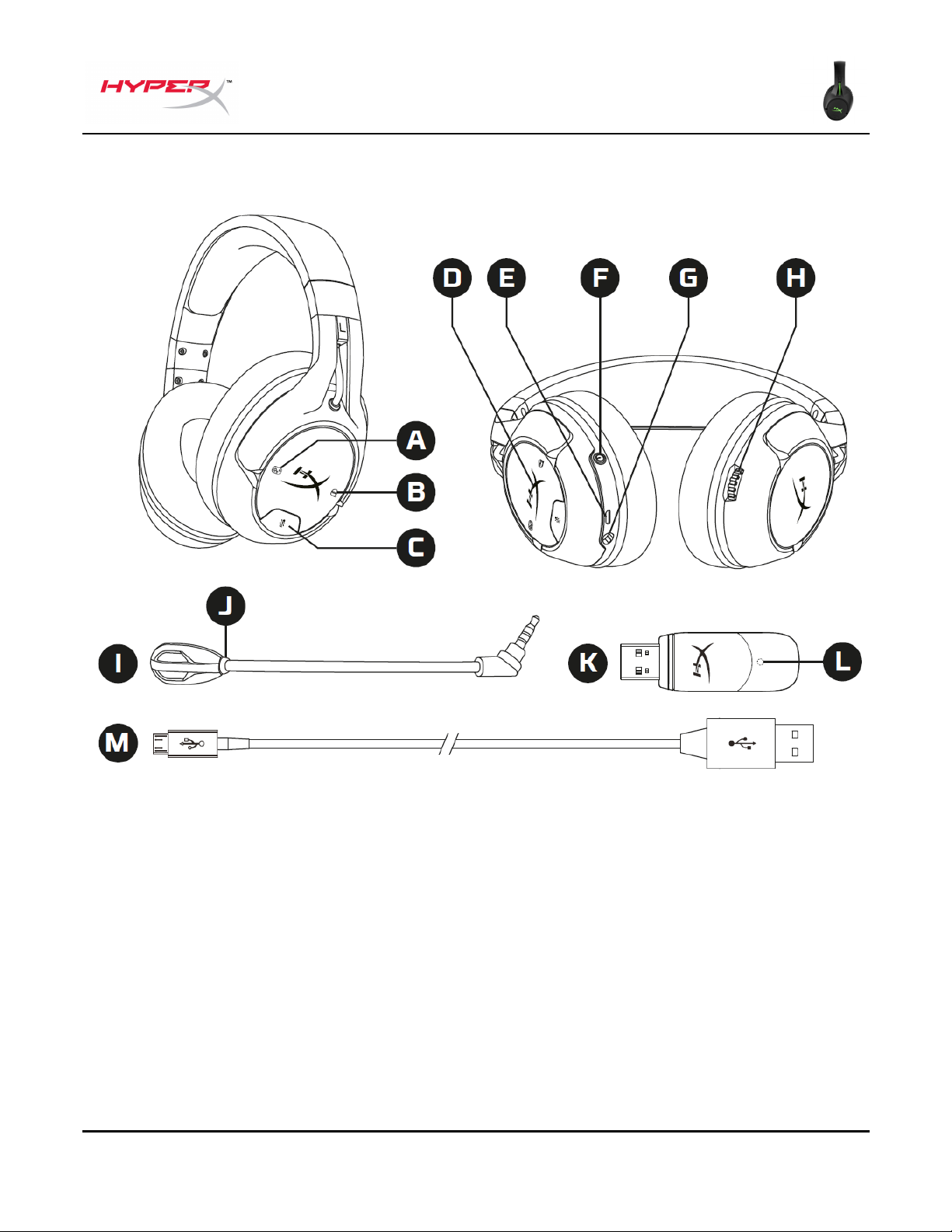 HYPERX™

D E F G H

A

B

C

J

I

K

L

M