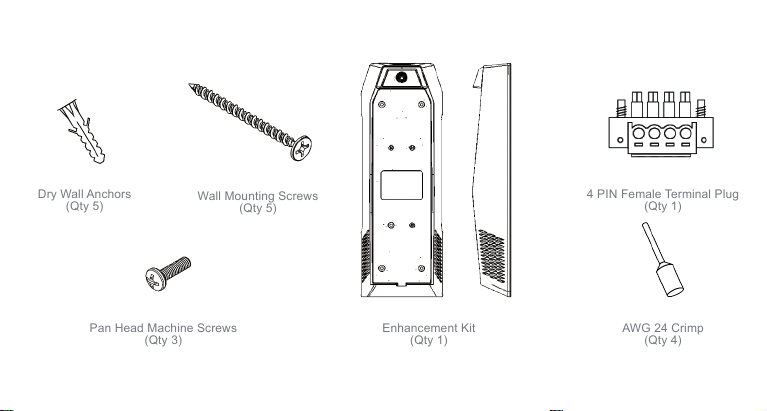 Dry Wall Anchors
(Qty 5)

Wall Mounting Screws
(Qty 5)

4 PIN Female Terminal Plug
(Qty 1)

Pan Head Machine Screws
(Qty 3)

Enhancement Kit
(Qty 1)

AWG 24 Crimp
(Qty 4)