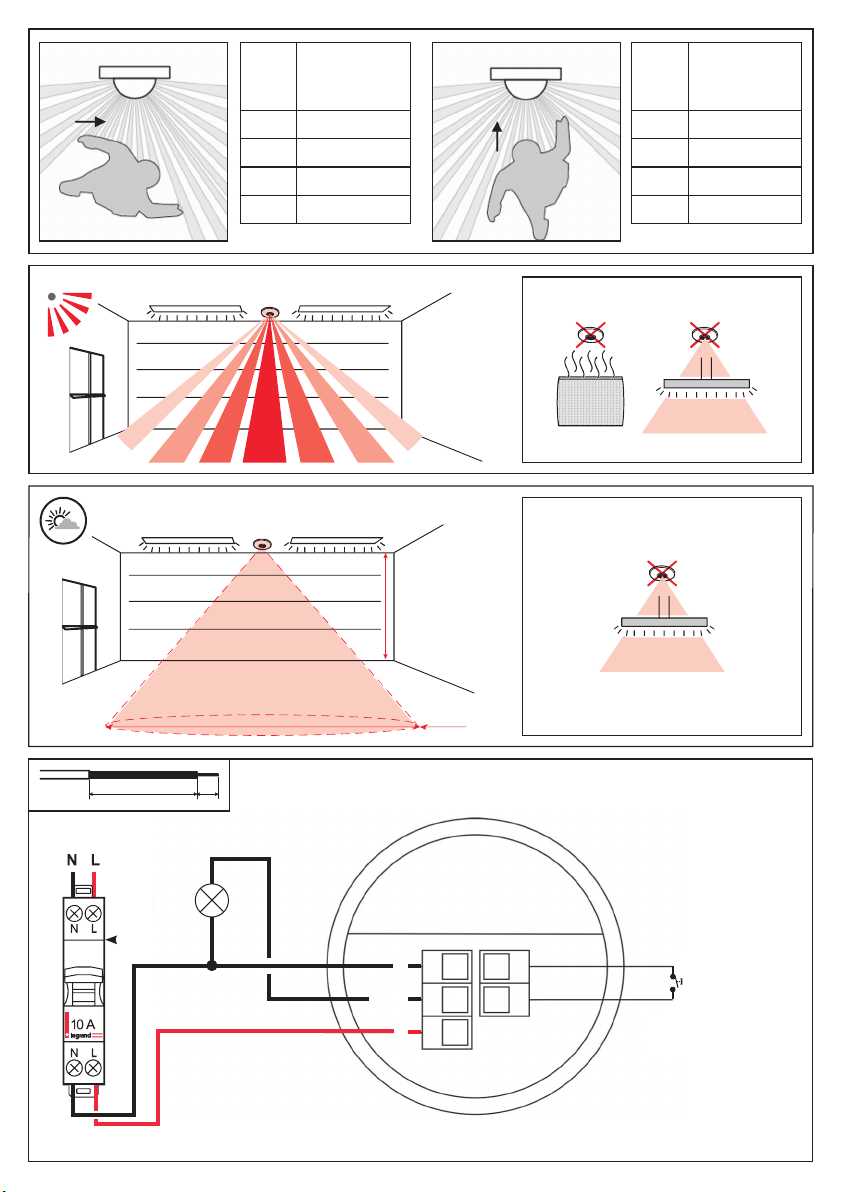 N L

N L

10 A
legrand

N L