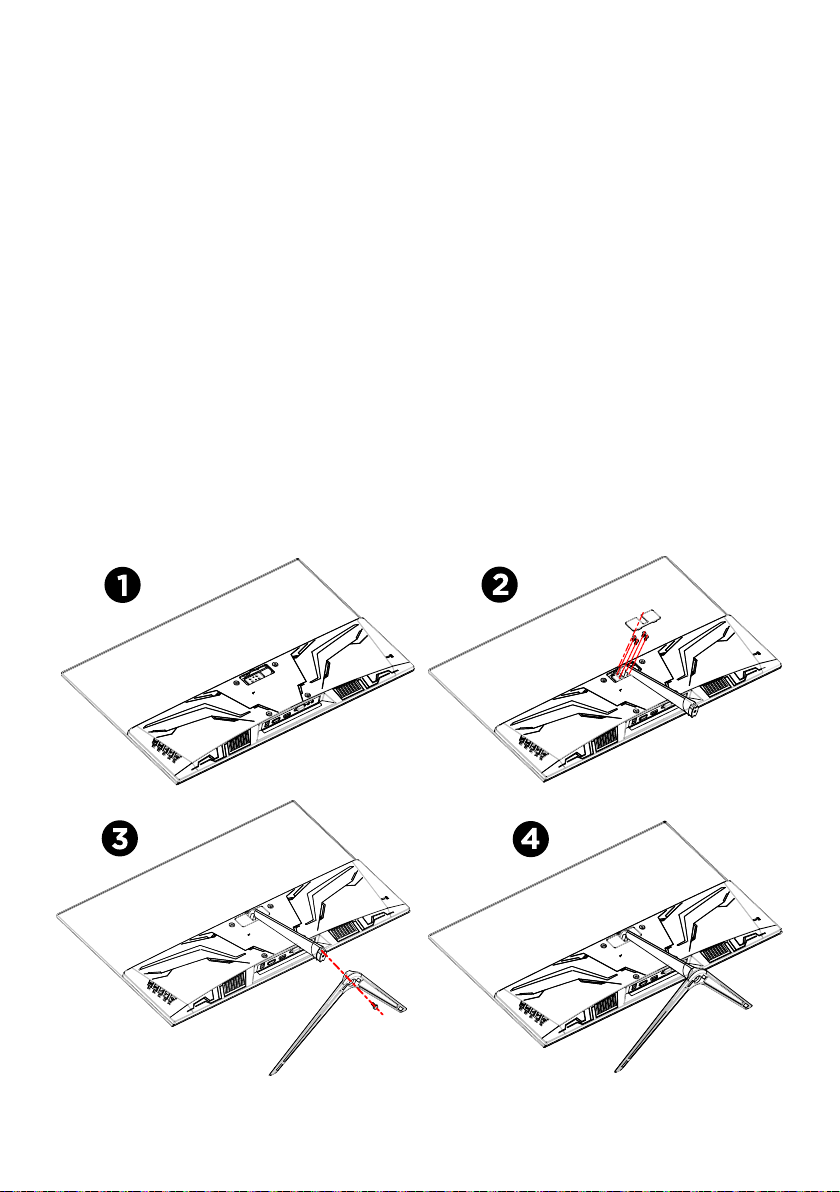 1

2

3

4