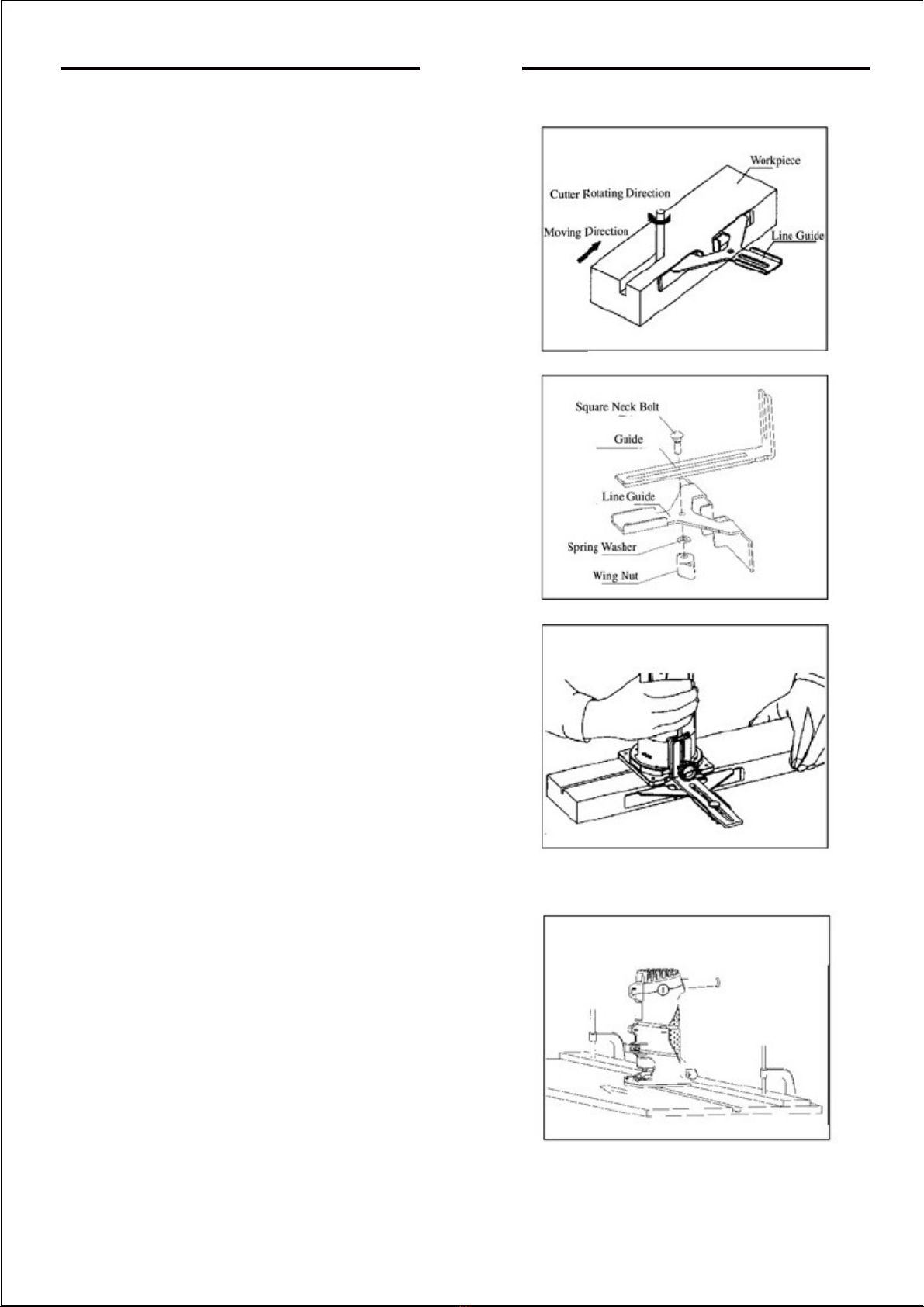 Workpiece
Cutter Rotating Direction
Moving Direction
Line Guide

Square Neck Belt
Guide
Line Guide
Spring Washer
Wing Nut