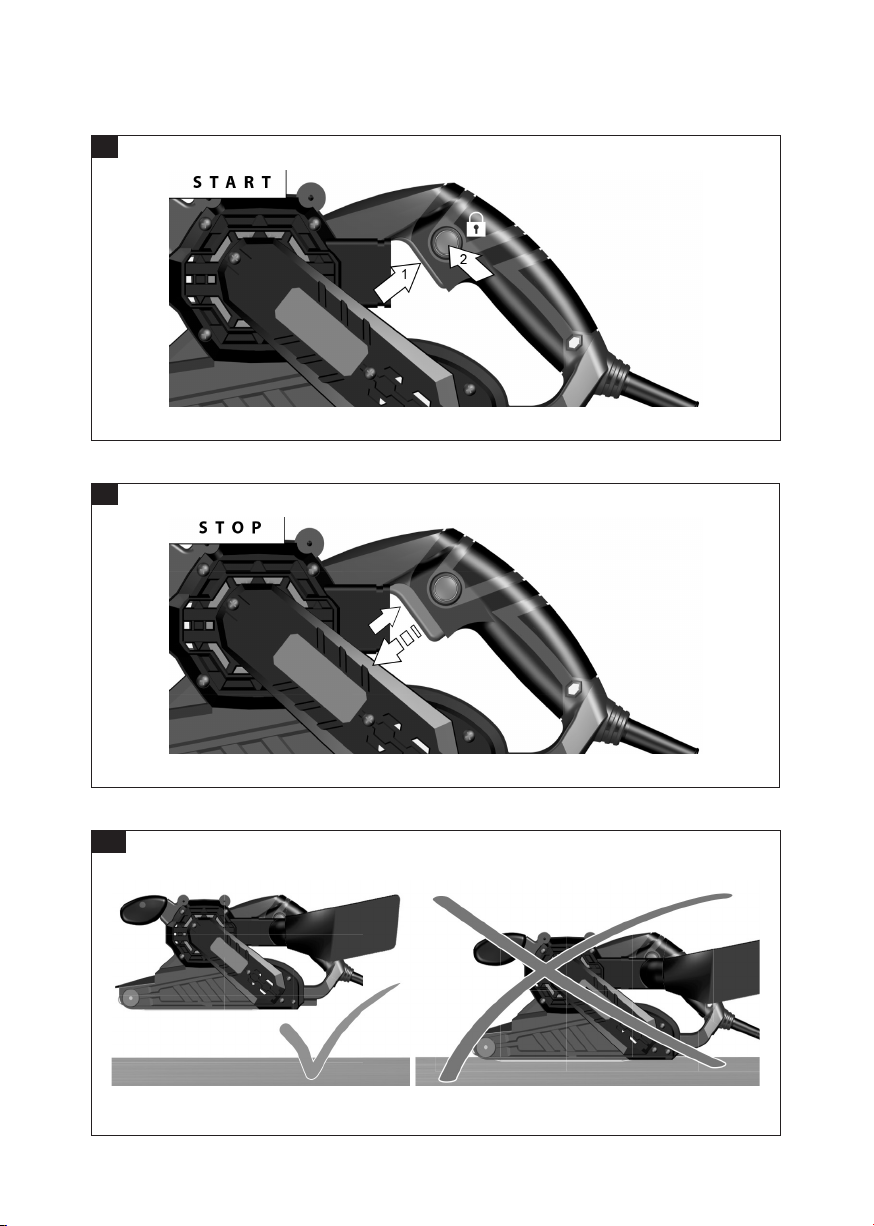 START

1

2

STOP