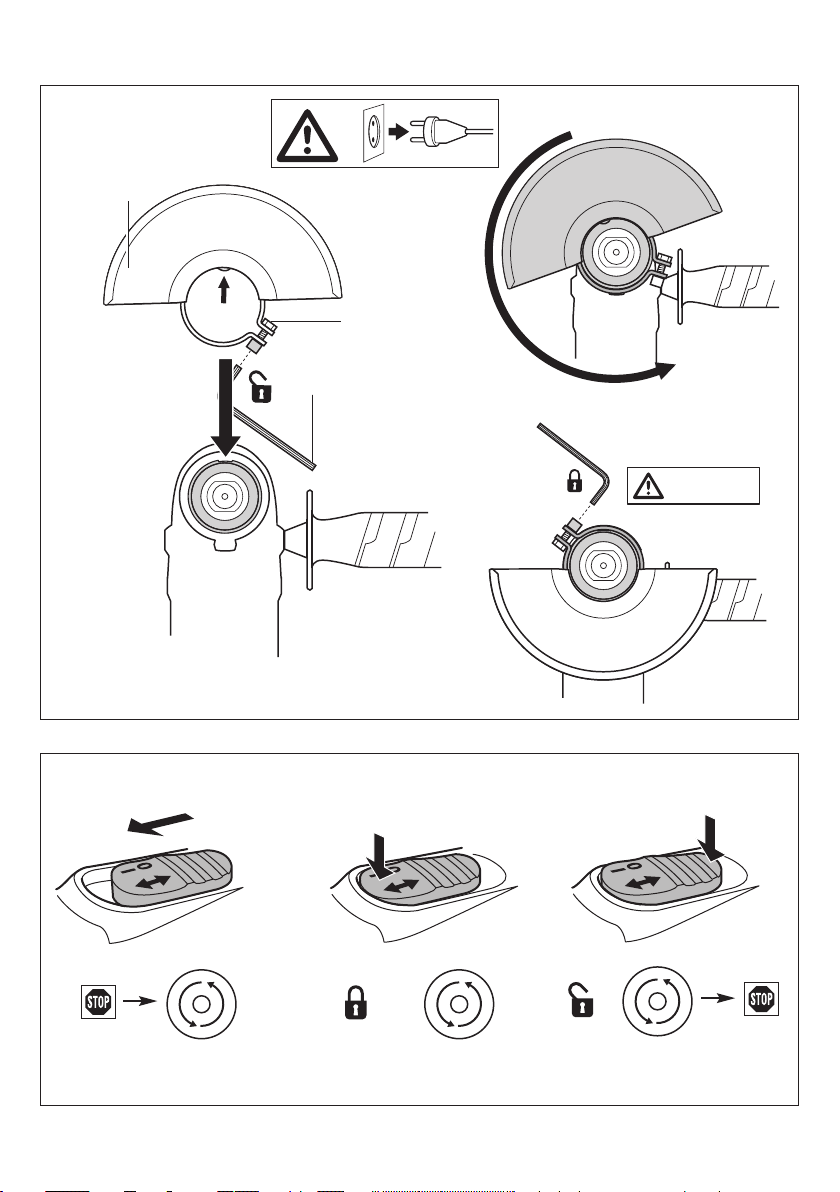 STOP

STOP