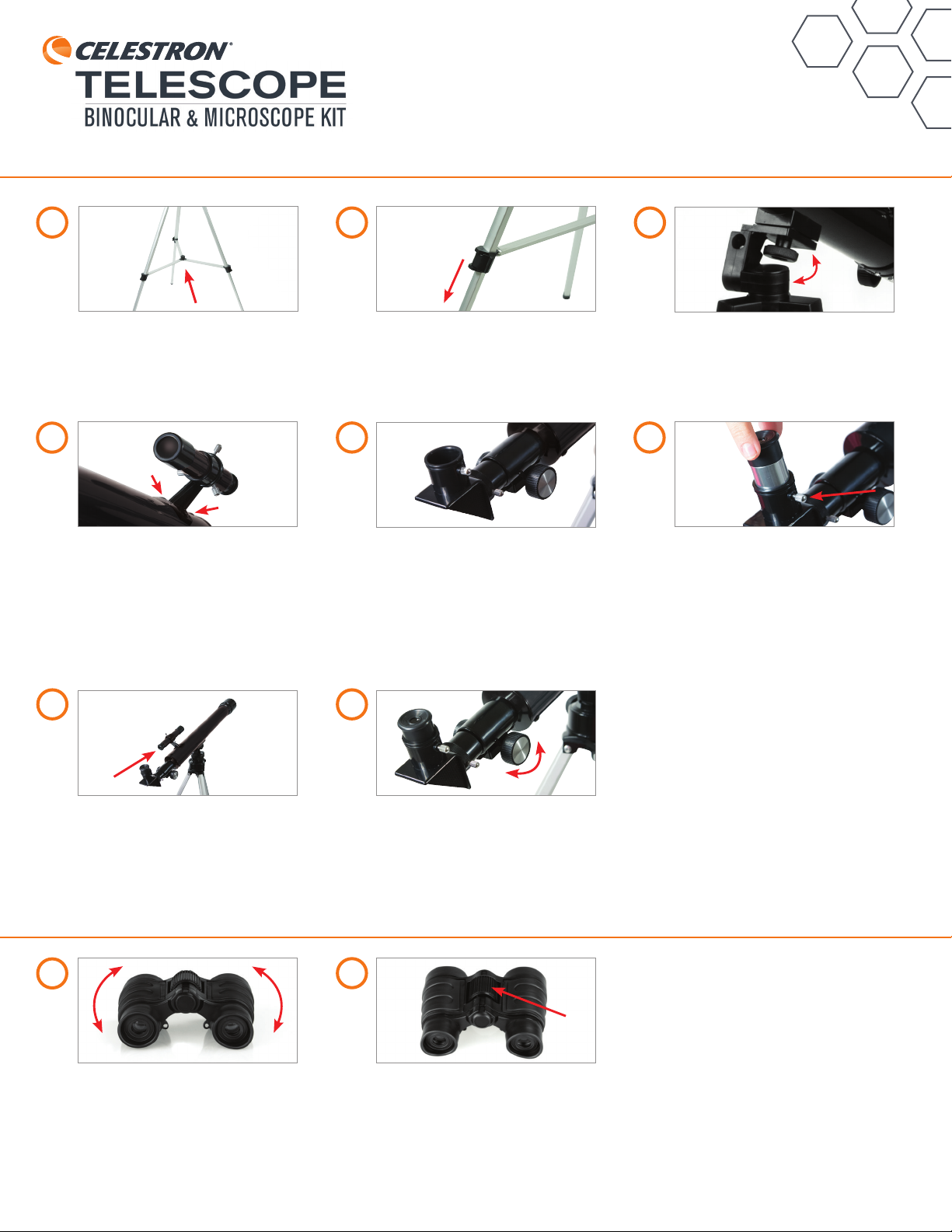 CELESTRON®
TELESCOPE
BINOCULAR & MICROSCOPE KIT