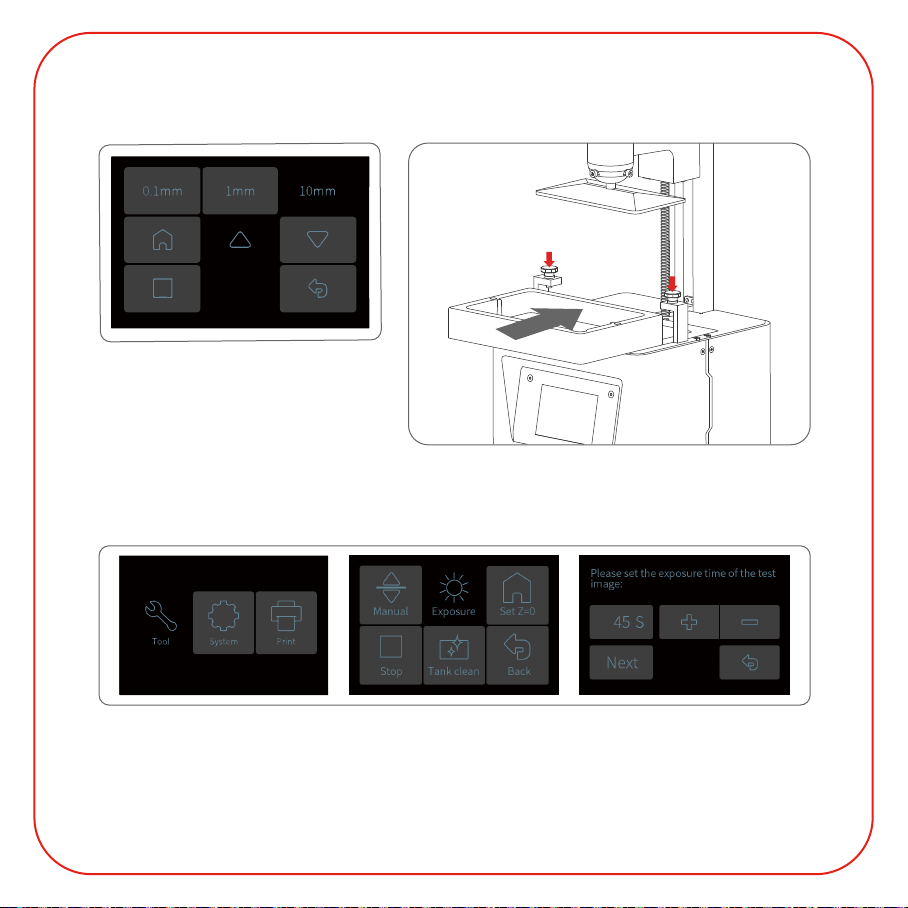 0.1mm

1mm

10mm

Tool

System

Print

Manual

Exposure

Set Z=0

Stop

Tank clean

Back

Please set the exposure time of the test image:

45 S

Next